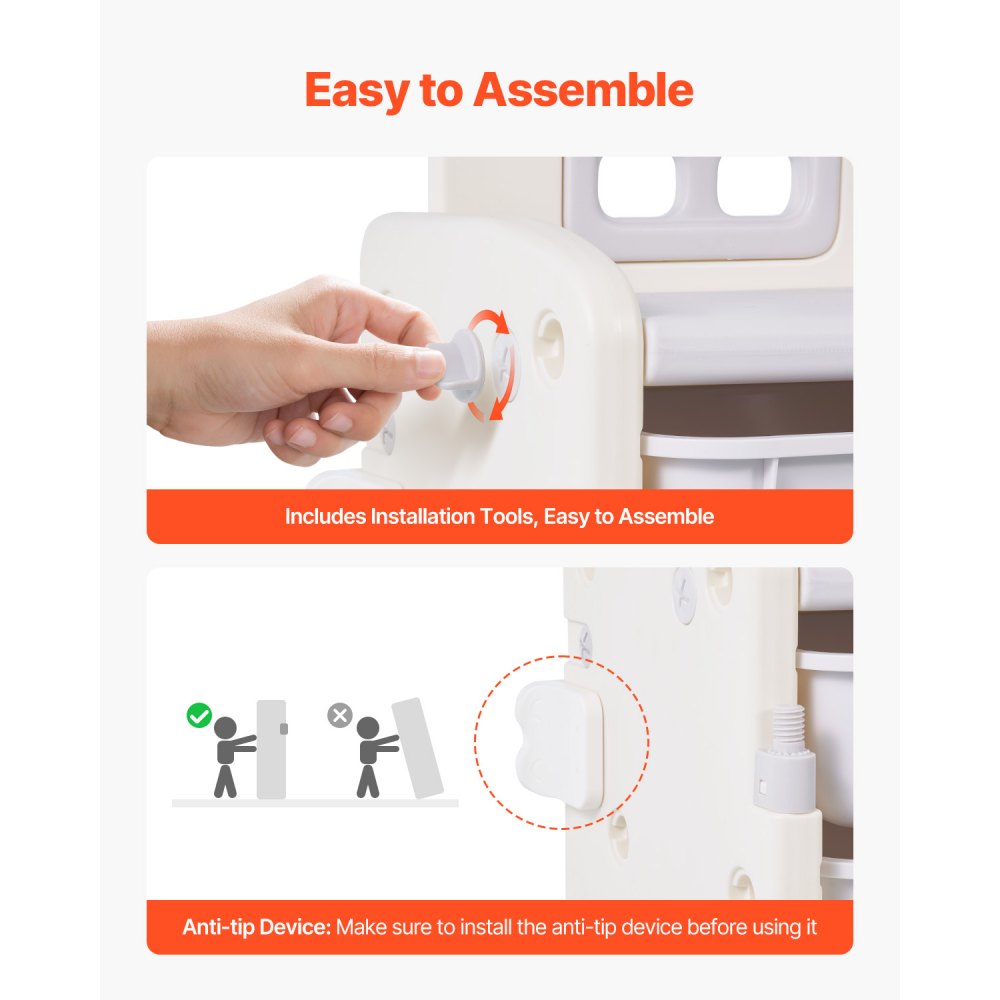 Easy to Assemble

Includes Installation Tools, Easy to Assemble

Anti-tip Device: Make sure to install the anti-tip device before using it