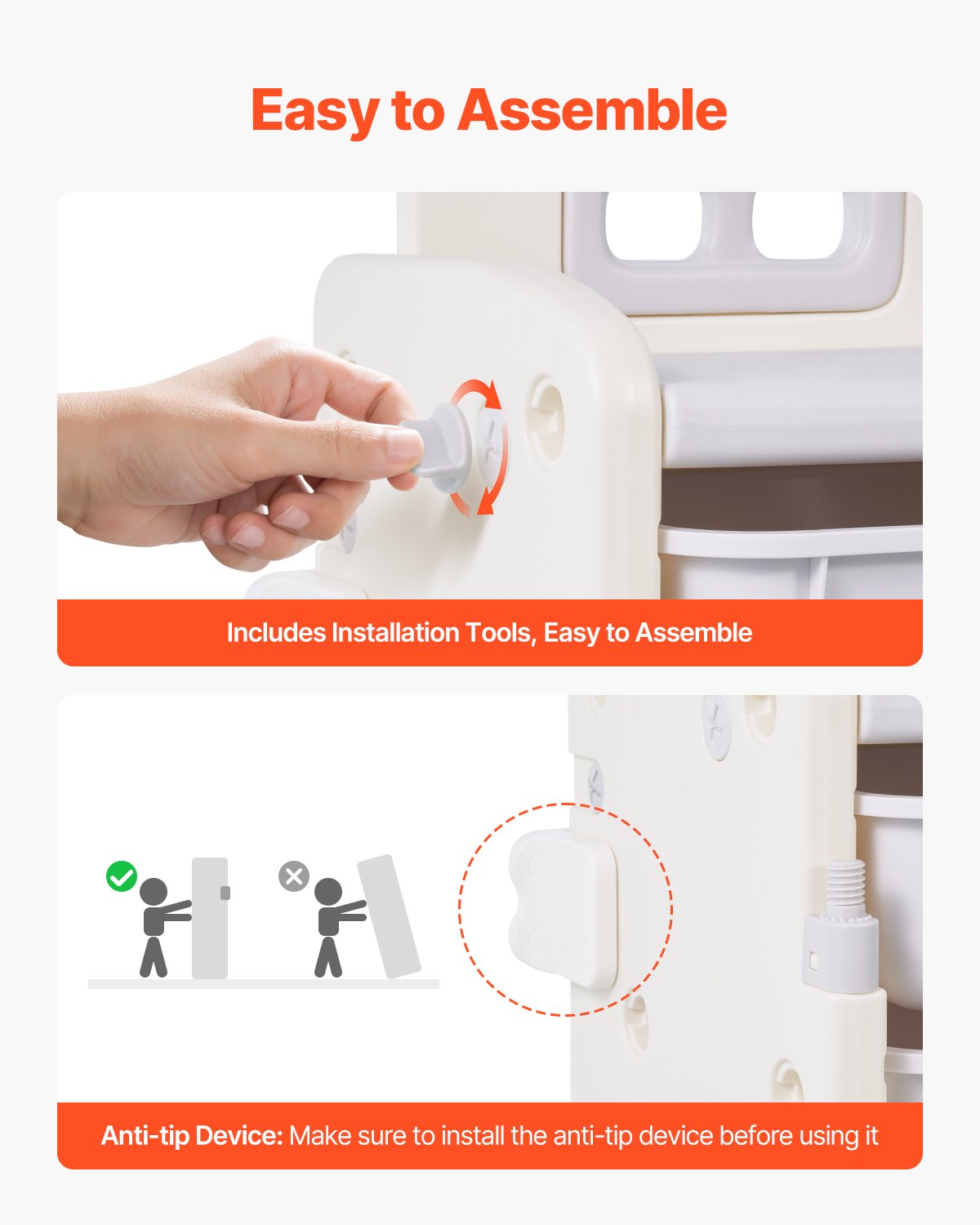 Easy to Assemble

Includes Installation Tools, Easy to Assemble

Anti-tip Device: Make sure to install the anti-tip device before using it