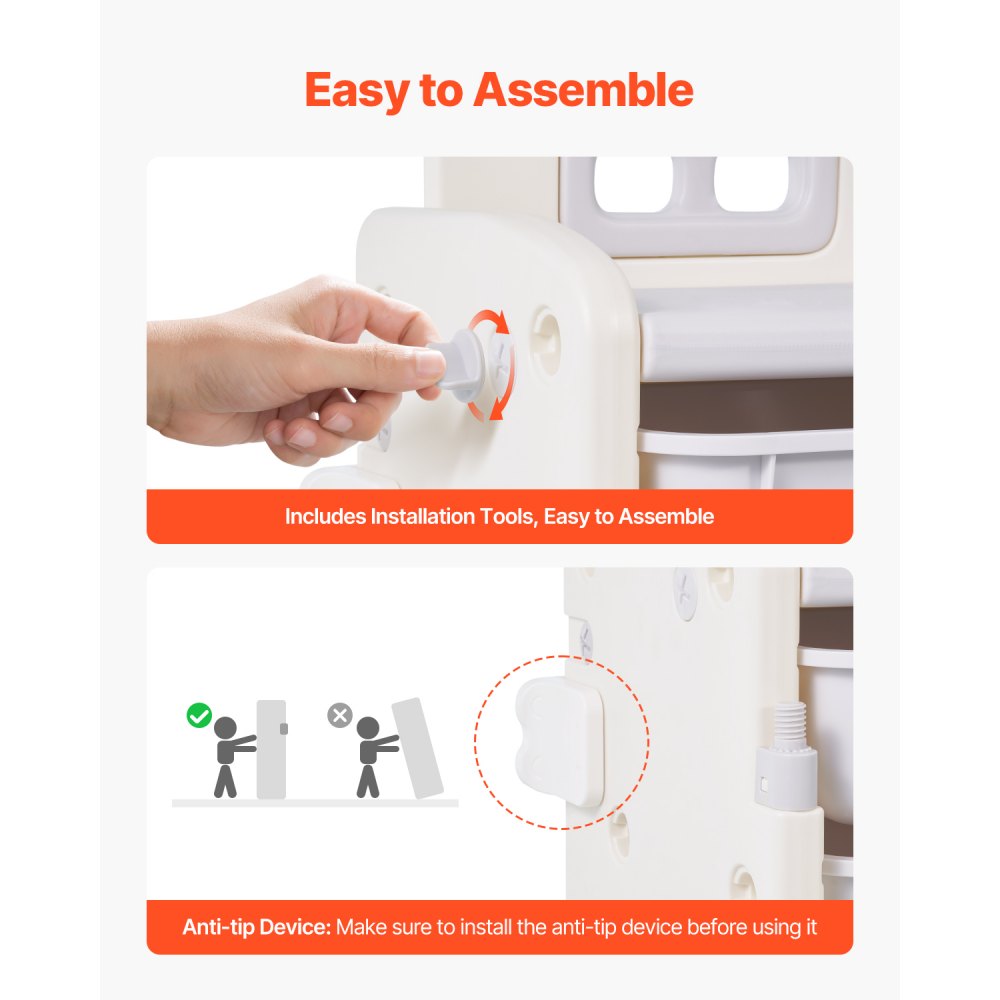 Easy to Assemble

Includes Installation Tools, Easy to Assemble

Anti-tip Device: Make sure to install the anti-tip device before using it