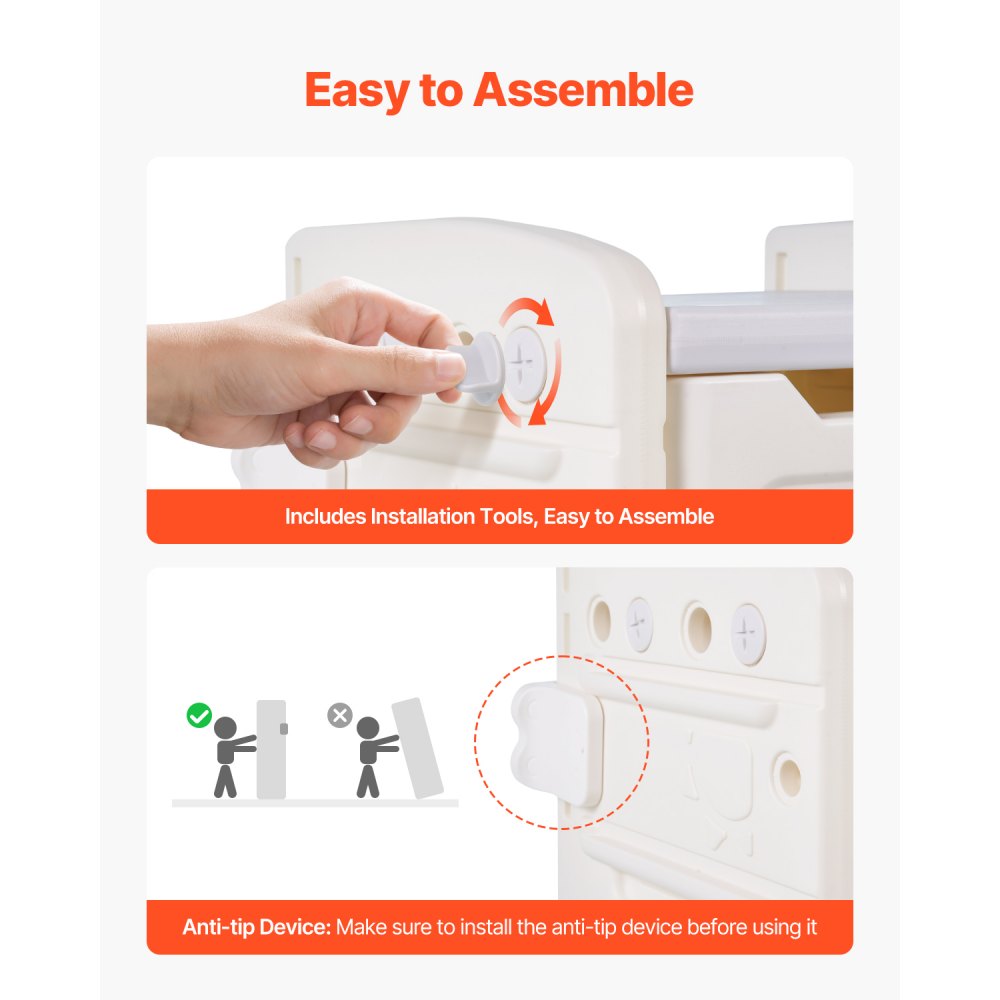 Easy to Assemble

Includes Installation Tools, Easy to Assemble

Anti-tip Device: Make sure to install the anti-tip device before using it