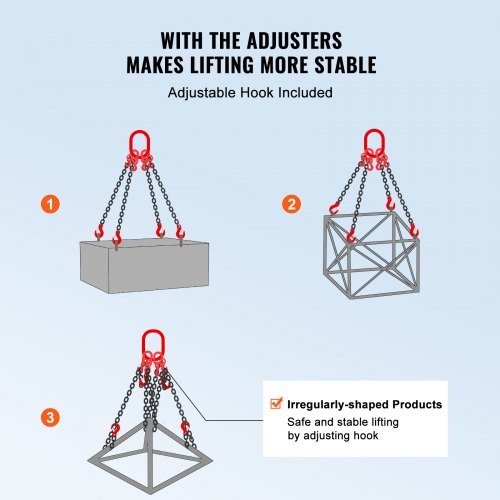 WITH THE ADJUSTERS
MAKES LIFTING MORE STABLE

Adjustable Hook Included

1

2

3

Irregularly-shaped Products
Safe and stable lifting by adjusting hook