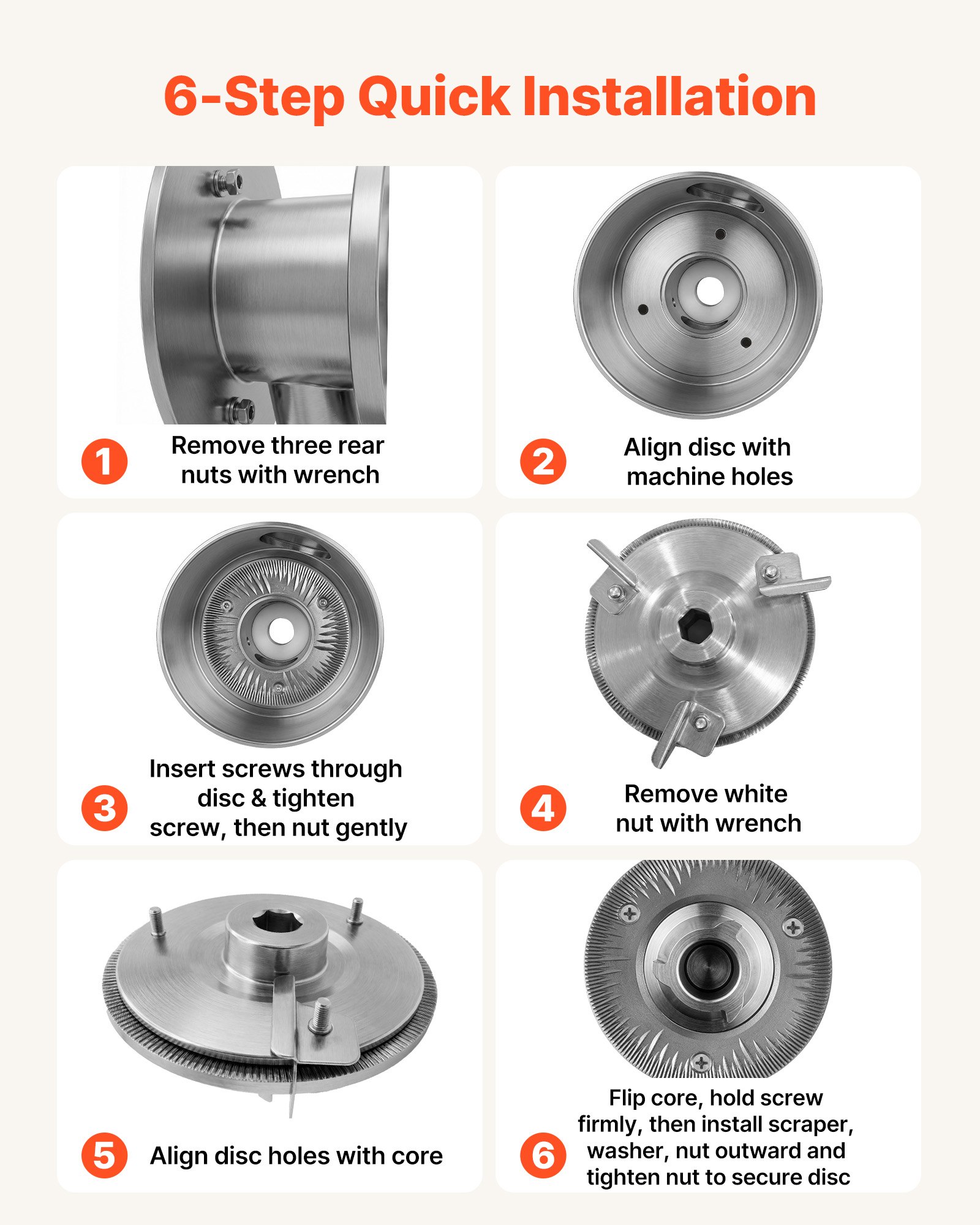 6-Step Quick Installation

1 Remove three rear nuts with wrench

2 Align disc with machine holes

3 Insert screws through disc & tighten screw, then nut gently

4 Remove white nut with wrench

5 Align disc holes with core

6 Flip core, hold screw firmly, then install scraper, washer, nut outward and tighten nut to secure disc