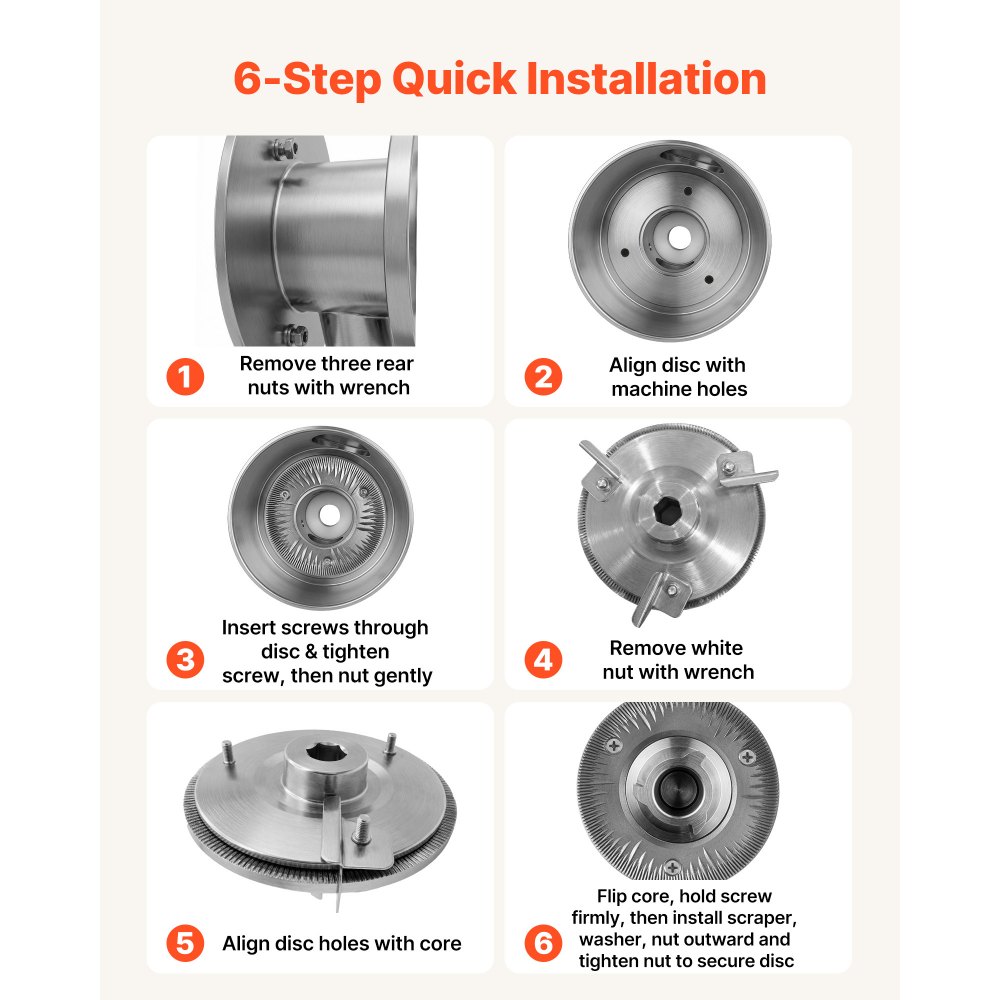 6-Step Quick Installation

1 Remove three rear nuts with wrench

2 Align disc with machine holes

3 Insert screws through disc & tighten screw, then nut gently

4 Remove white nut with wrench

5 Align disc holes with core

6 Flip core, hold screw firmly, then install scraper, washer, nut outward and tighten nut to secure disc