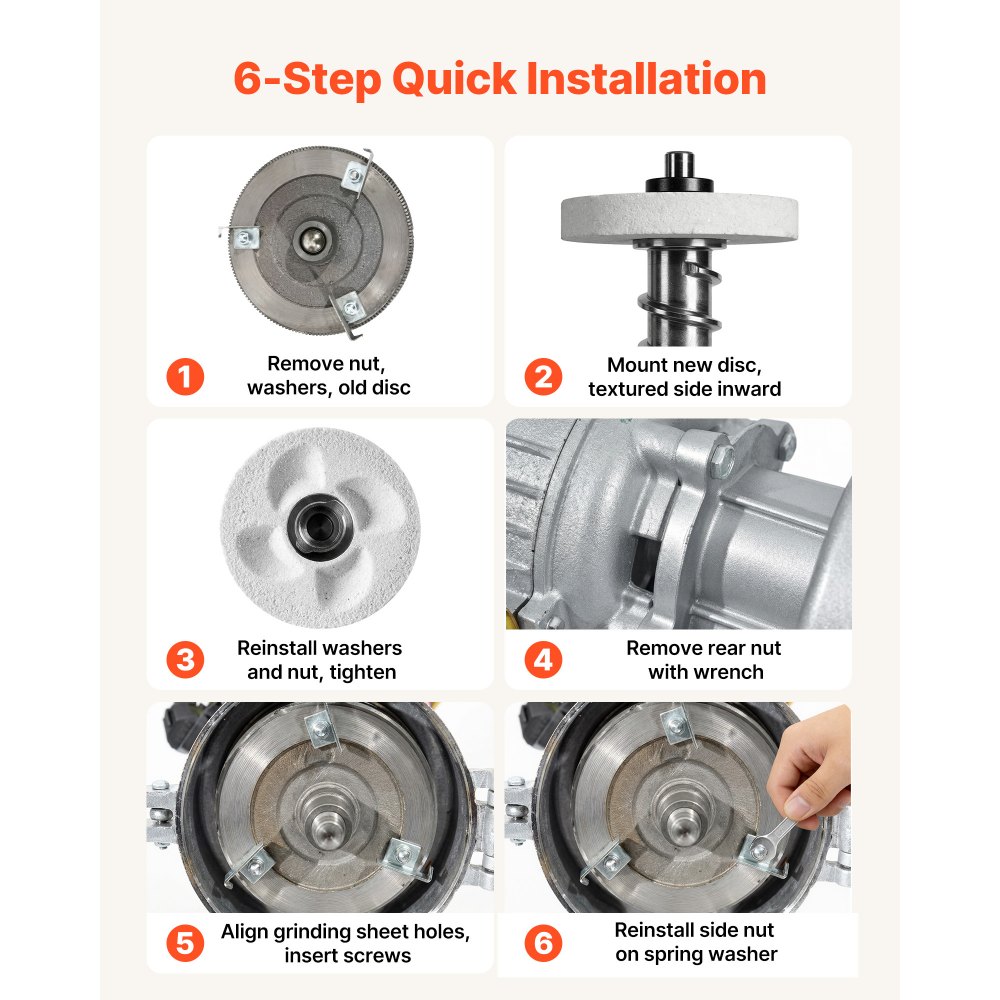 6-Step Quick Installation

1 Remove nut, washers, old disc

2 Mount new disc, textured side inward

3 Reinstall washers and nut, tighten

4 Remove rear nut with wrench

5 Align grinding sheet holes, insert screws

6 Reinstall side nut on spring washer