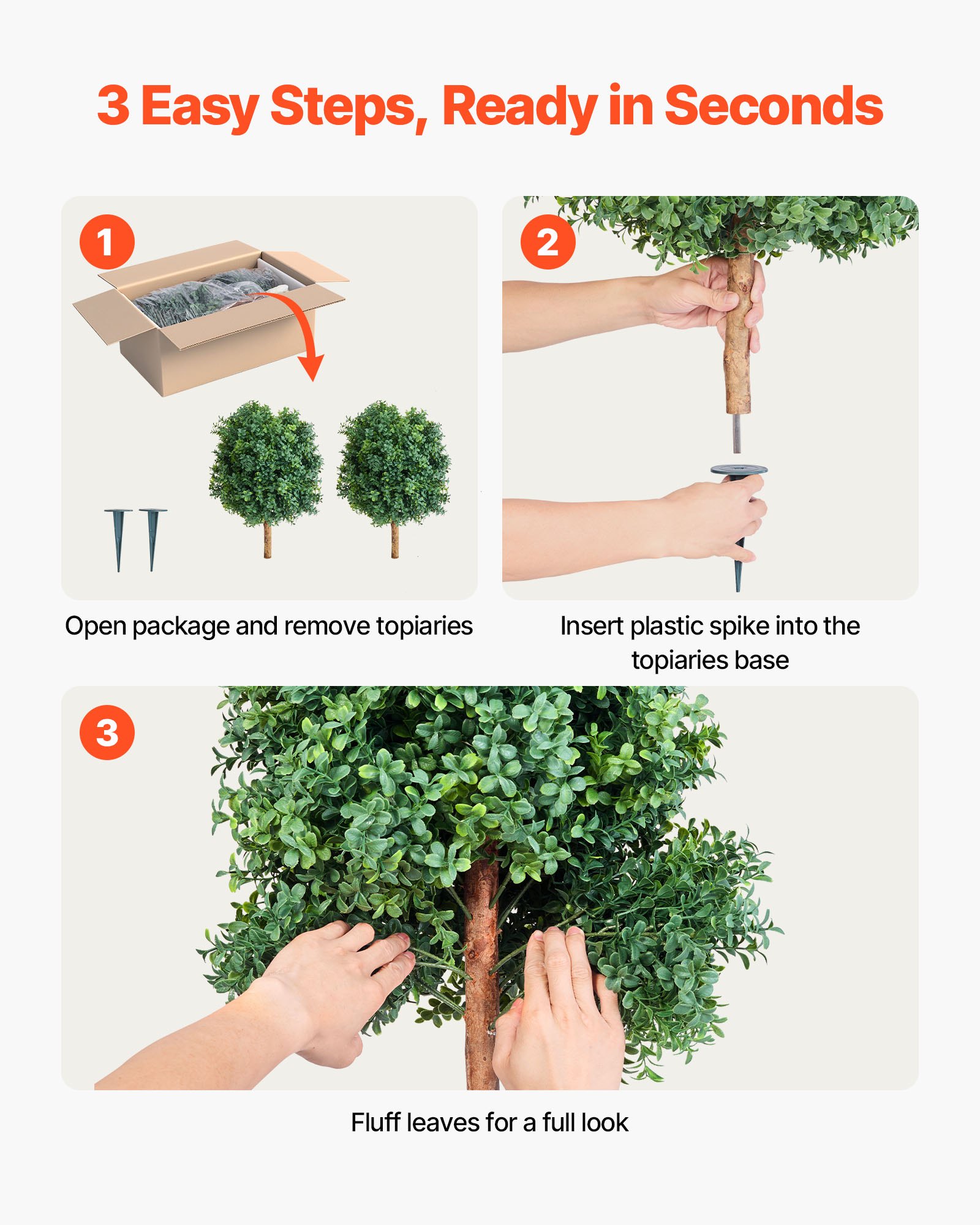 3 Easy Steps, Ready in Seconds

1

Open package and remove topiaries

2

Insert plastic spike into the topiaries base

3

Fluff leaves for a full look