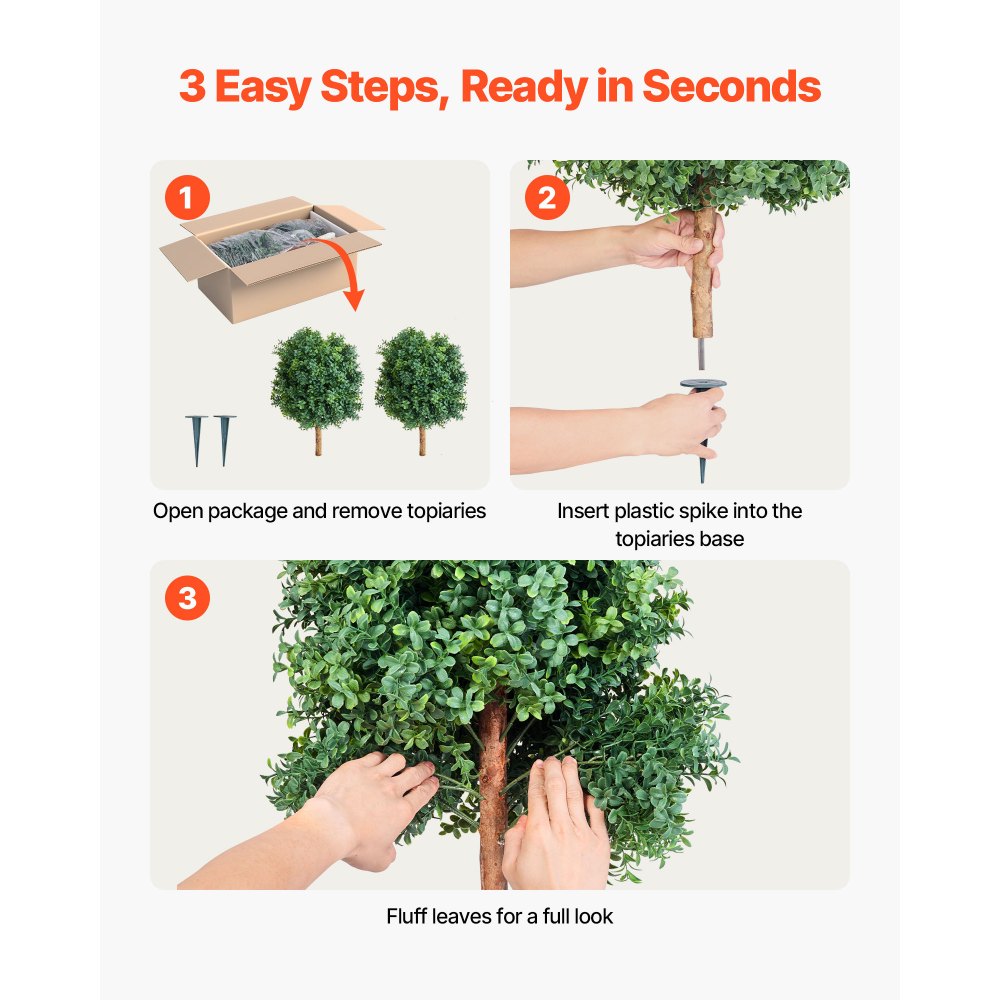 3 Easy Steps, Ready in Seconds

1

Open package and remove topiaries

2

Insert plastic spike into the topiaries base

3

Fluff leaves for a full look