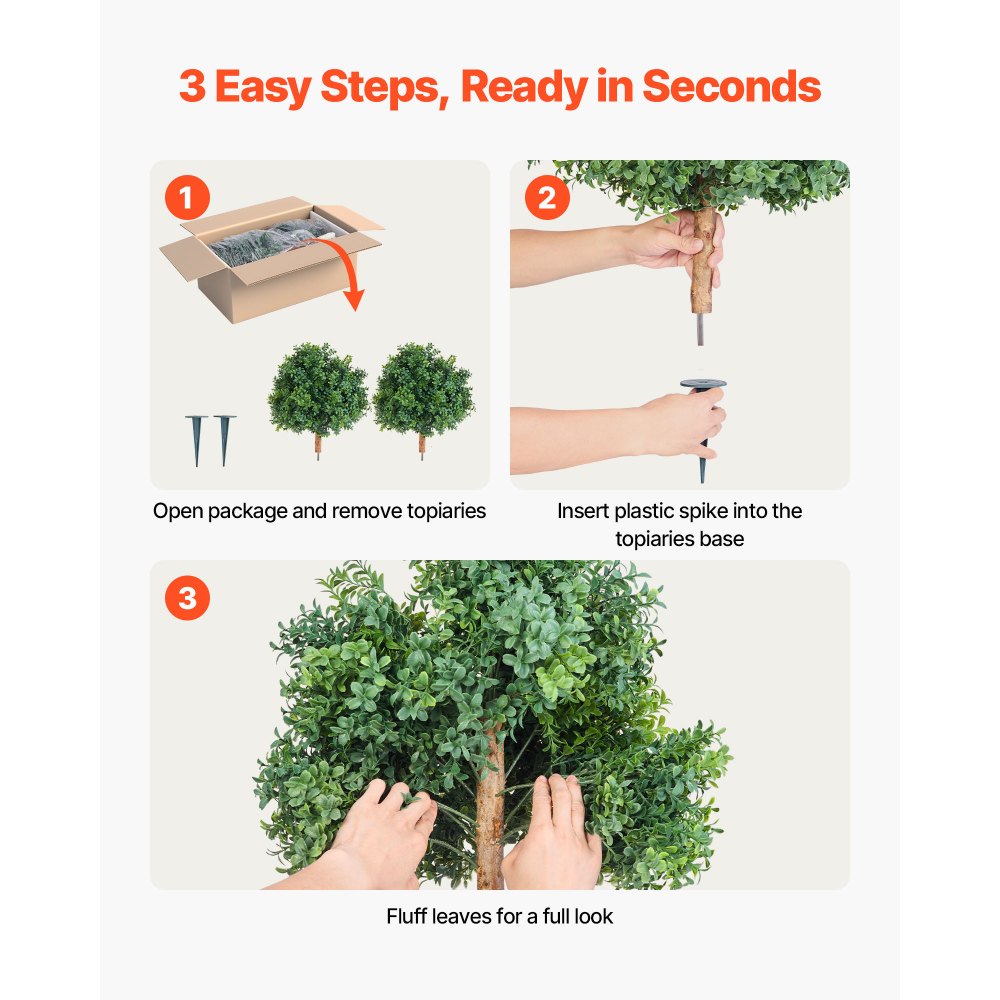 3 Easy Steps, Ready in Seconds

1

Open package and remove topiaries

2

Insert plastic spike into the topiaries base

3

Fluff leaves for a full look