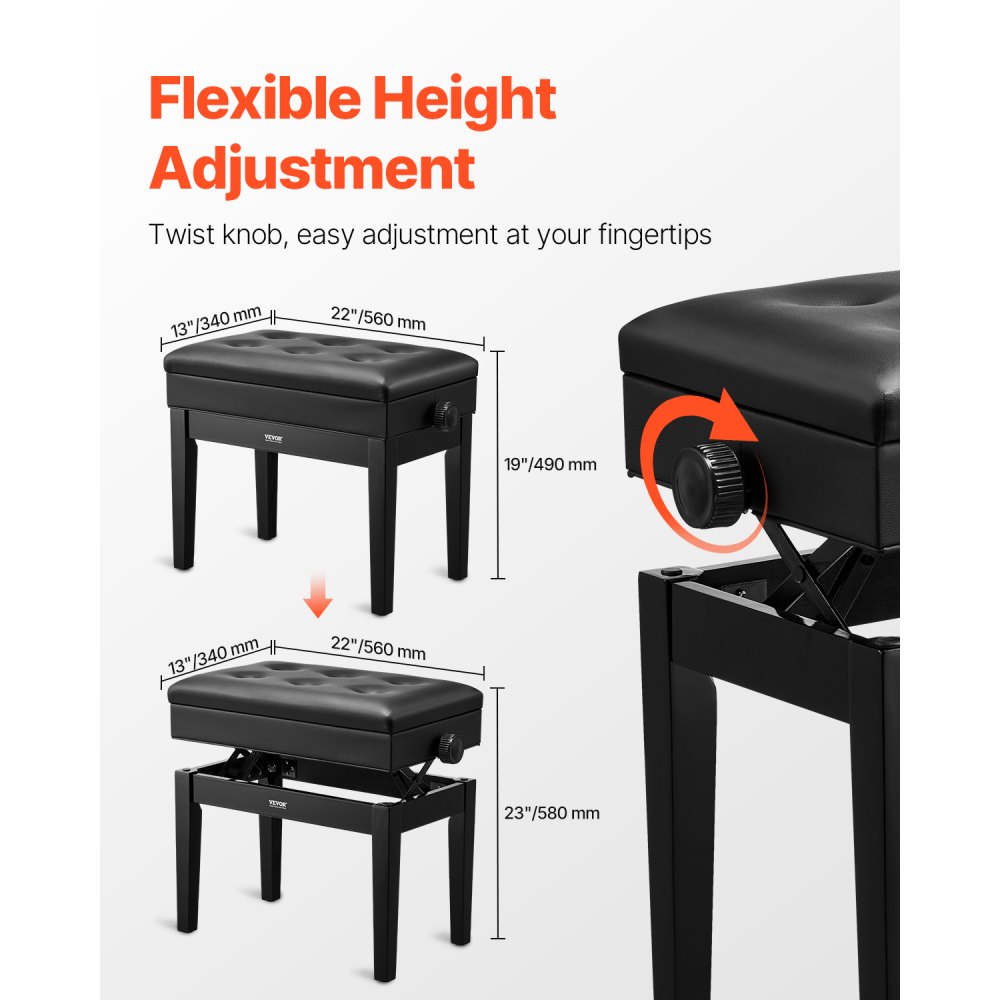 Flexible Height Adjustment

Twist knob, easy adjustment at your fingertips

13"/340 mm
22"/560 mm
VEVOR
19"/490 mm

13"/340 mm
22"/560 mm
VEVOR
23"/580 mm