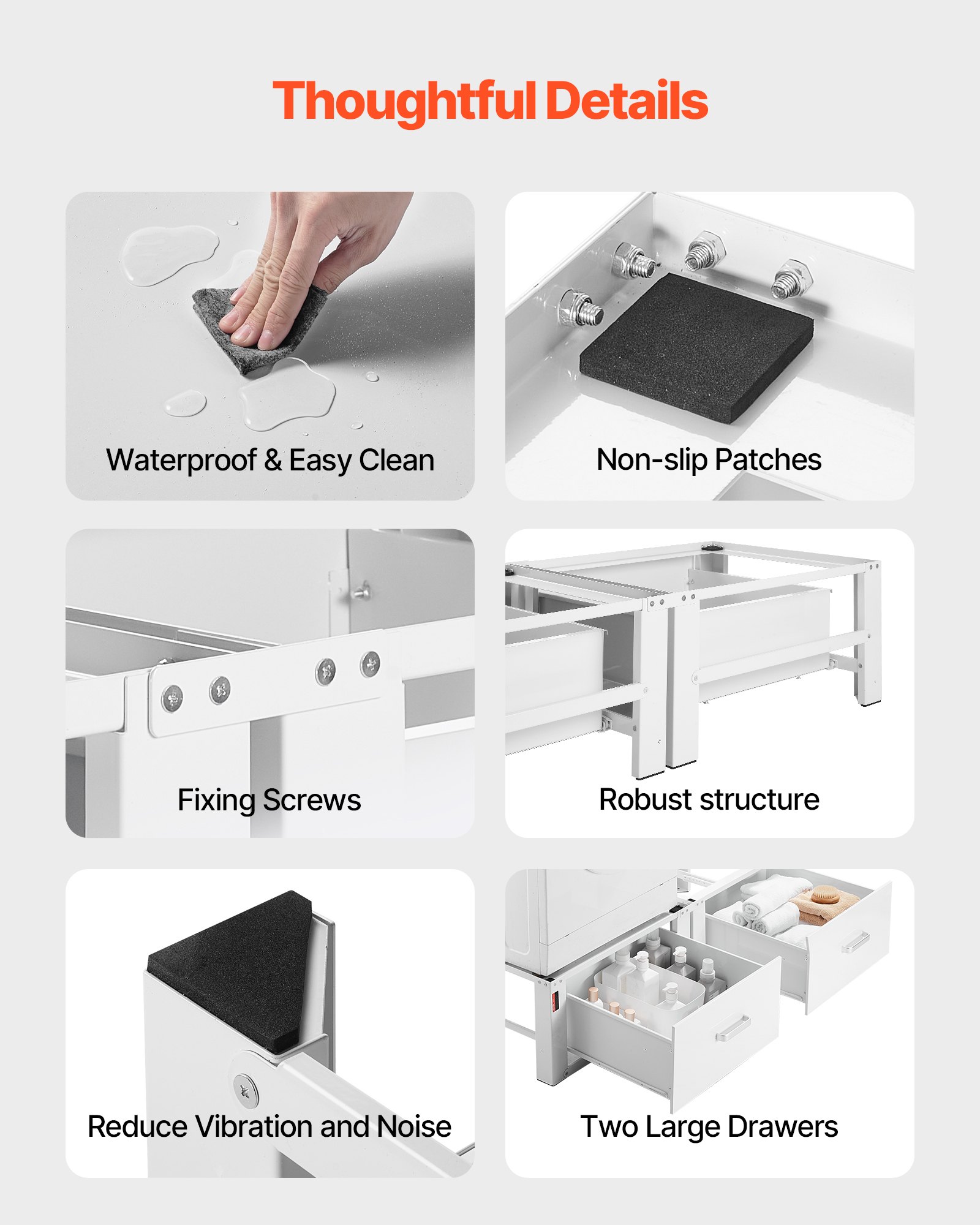 Thoughtful Details

Waterproof & Easy Clean

Non-slip Patches

Fixing Screws

Robust structure

Reduce Vibration and Noise

Two Large Drawers