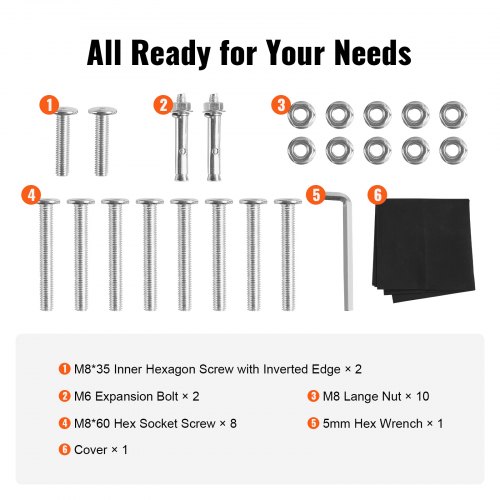 All Ready for Your Needs

1

2

3

4

5

6

1 M8*35 Inner Hexagon Screw with Inverted Edge × 2

2 M6 Expansion Bolt × 2

3 M8 Lange Nut × 10

4 M8*60 Hex Socket Screw × 8

5 5mm Hex Wrench × 1

6 Cover × 1