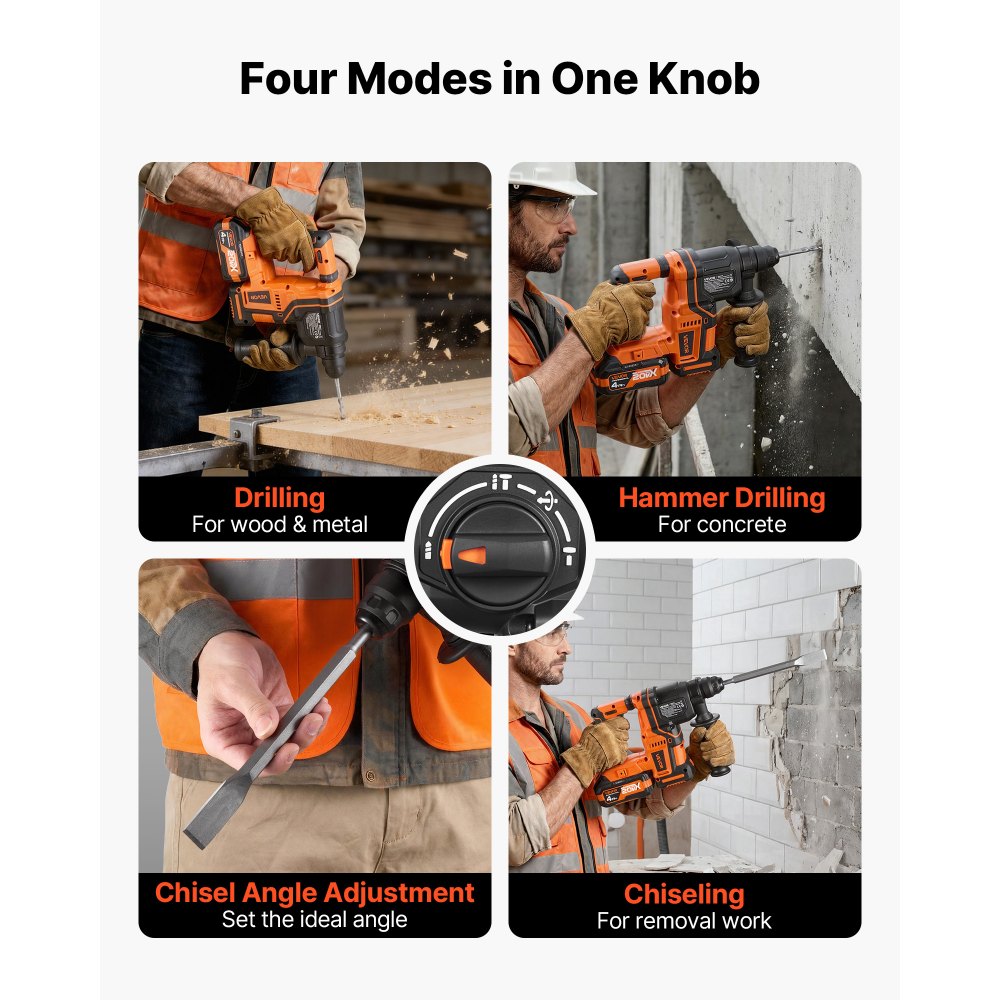 Four Modes in One Knob

Drilling
For wood & metal

Hammer Drilling
For concrete

Chisel Angle Adjustment
Set the ideal angle

Chiseling
For removal work