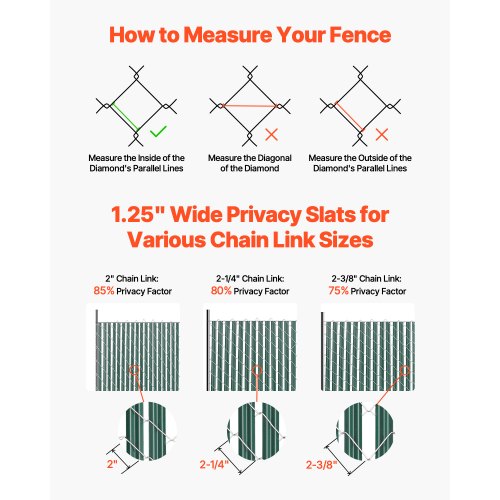 How to Measure Your Fence

Measure the Inside of the Diamond's Parallel Lines

Measure the Diagonal of the Diamond

Measure the Outside of the Diamond's Parallel Lines

1.25" Wide Privacy Slats for Various Chain Link Sizes

2" Chain Link:
85% Privacy Factor

2-1/4" Chain Link:
80% Privacy Factor

2-3/8" Chain Link:
75% Privacy Factor

2"

2-1/4"

2-3/8"