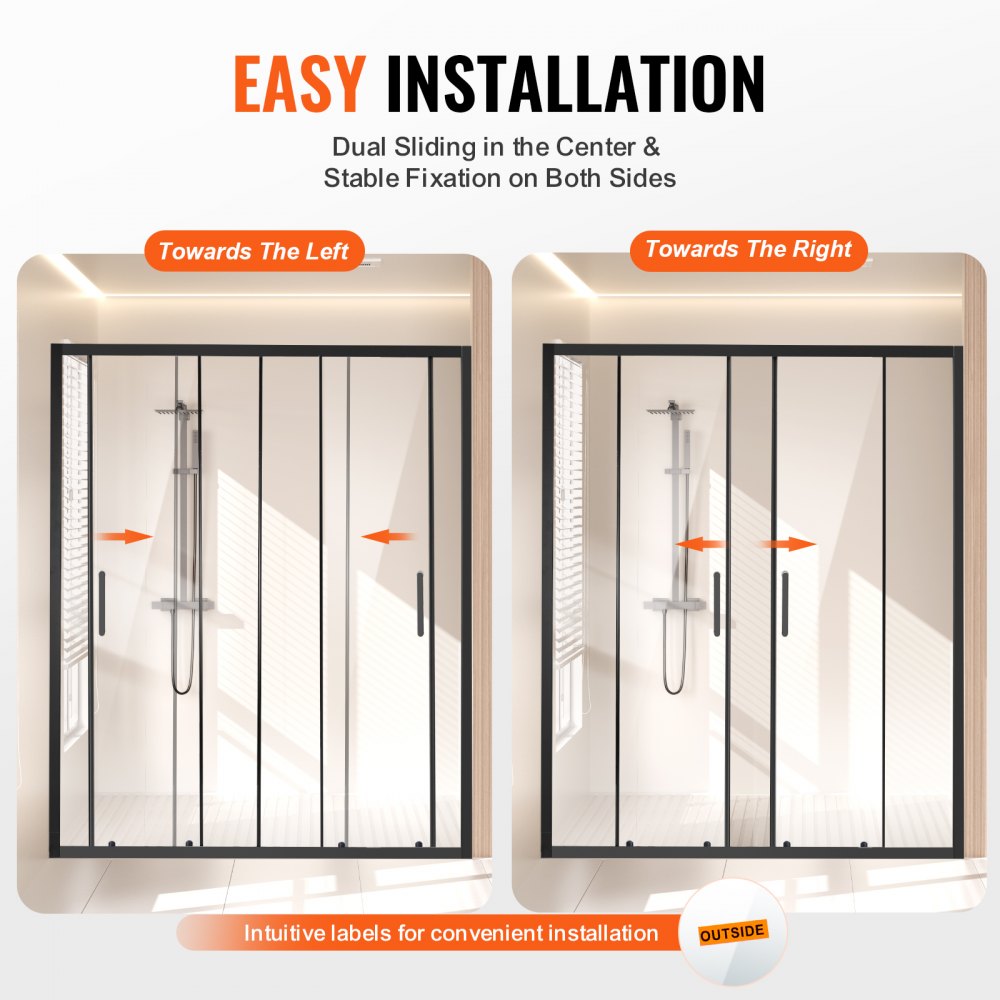 EASY INSTALLATION

Dual Sliding in the Center & Stable Fixation on Both Sides

Towards The Left

Towards The Right

Intuitive labels for convenient installation

OUTSIDE