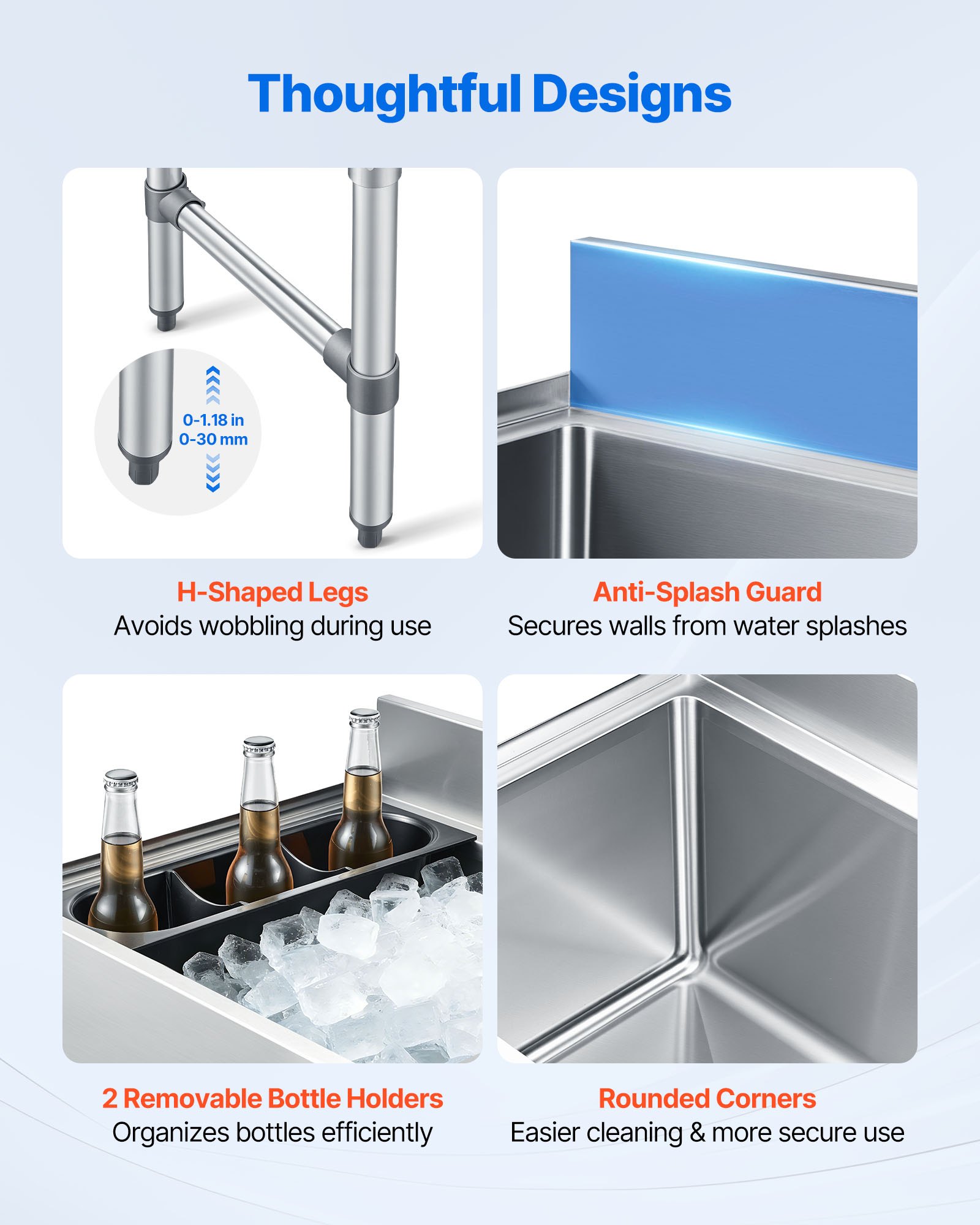 Thoughtful Designs

0-1.18 in
0-30 mm

H-Shaped Legs
Avoids wobbling during use

Anti-Splash Guard
Secures walls from water splashes

2 Removable Bottle Holders
Organizes bottles efficiently

Rounded Corners
Easier cleaning & more secure use