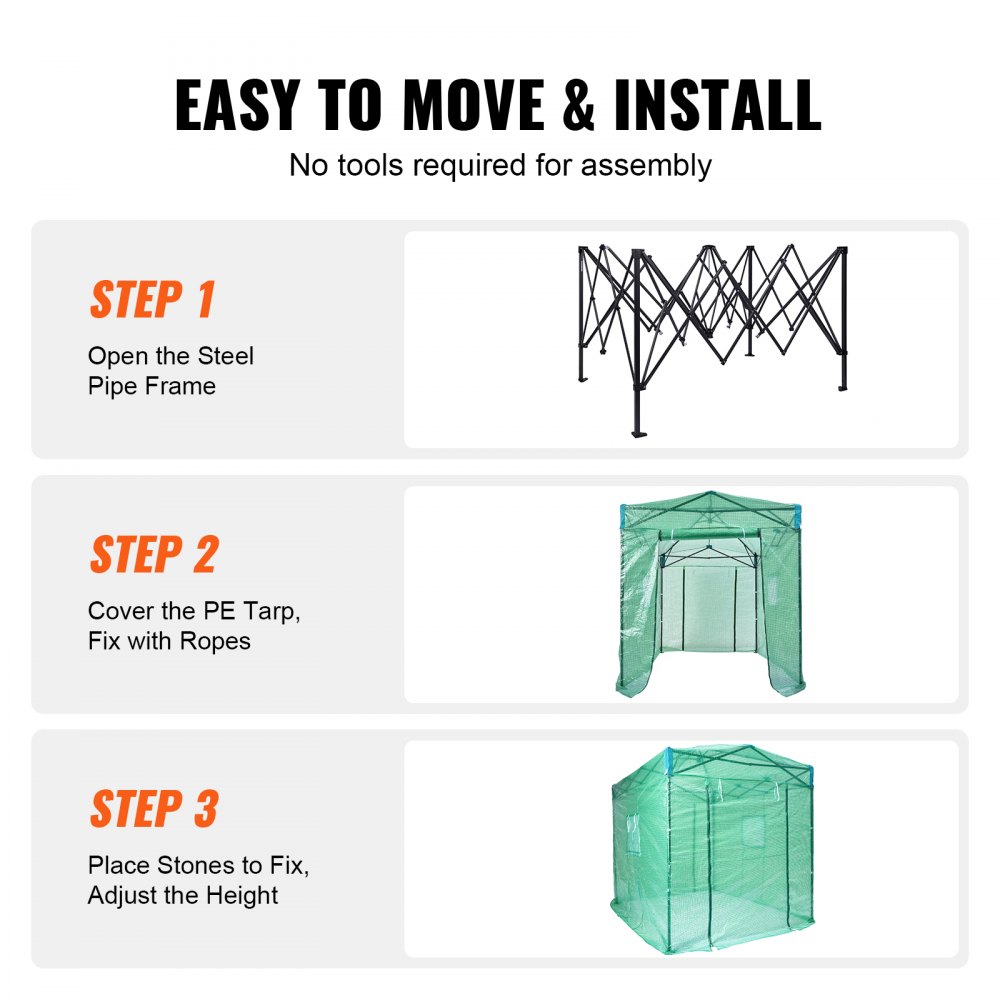 EASY TO MOVE & INSTALL

No tools required for assembly

STEP 1

Open the Steel Pipe Frame

STEP 2

Cover the PE Tarp, Fix with Ropes

STEP 3

Place Stones to Fix, Adjust the Height