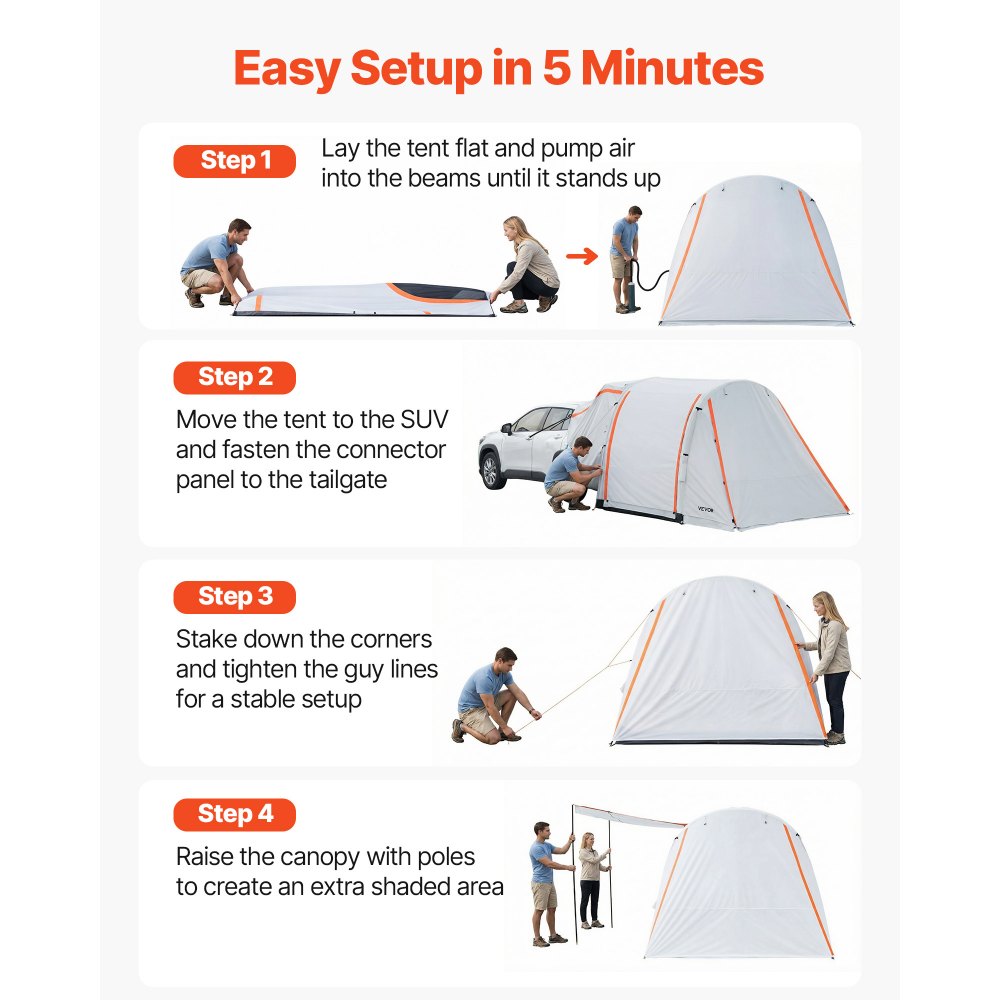 Easy Setup in 5 Minutes

Step 1
Lay the tent flat and pump air into the beams until it stands up

Step 2
Move the tent to the SUV and fasten the connector panel to the tailgate

VEVOR

Step 3
Stake down the corners and tighten the guy lines for a stable setup

Step 4
Raise the canopy with poles to create an extra shaded area