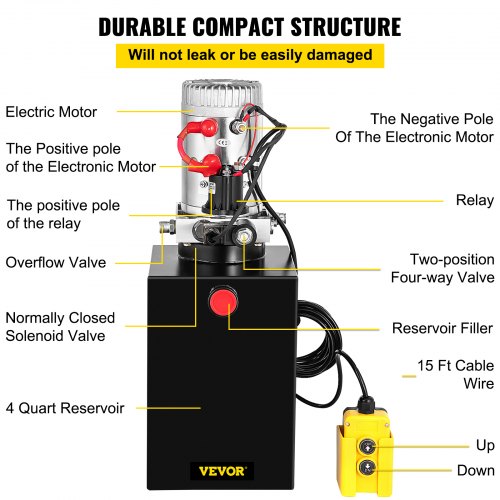 DURABLE COMPACT STRUCTURE

Will not leak or be easily damaged

Electric Motor

The Positive pole of the Electronic Motor

The positive pole of the relay

Overflow Valve

Normally Closed Solenoid Valve

4 Quart Reservoir

The Negative Pole Of The Electronic Motor

Relay

Two-position Four-way Valve

Reservoir Filler

15 Ft Cable Wire

Up

Down

VEVOR