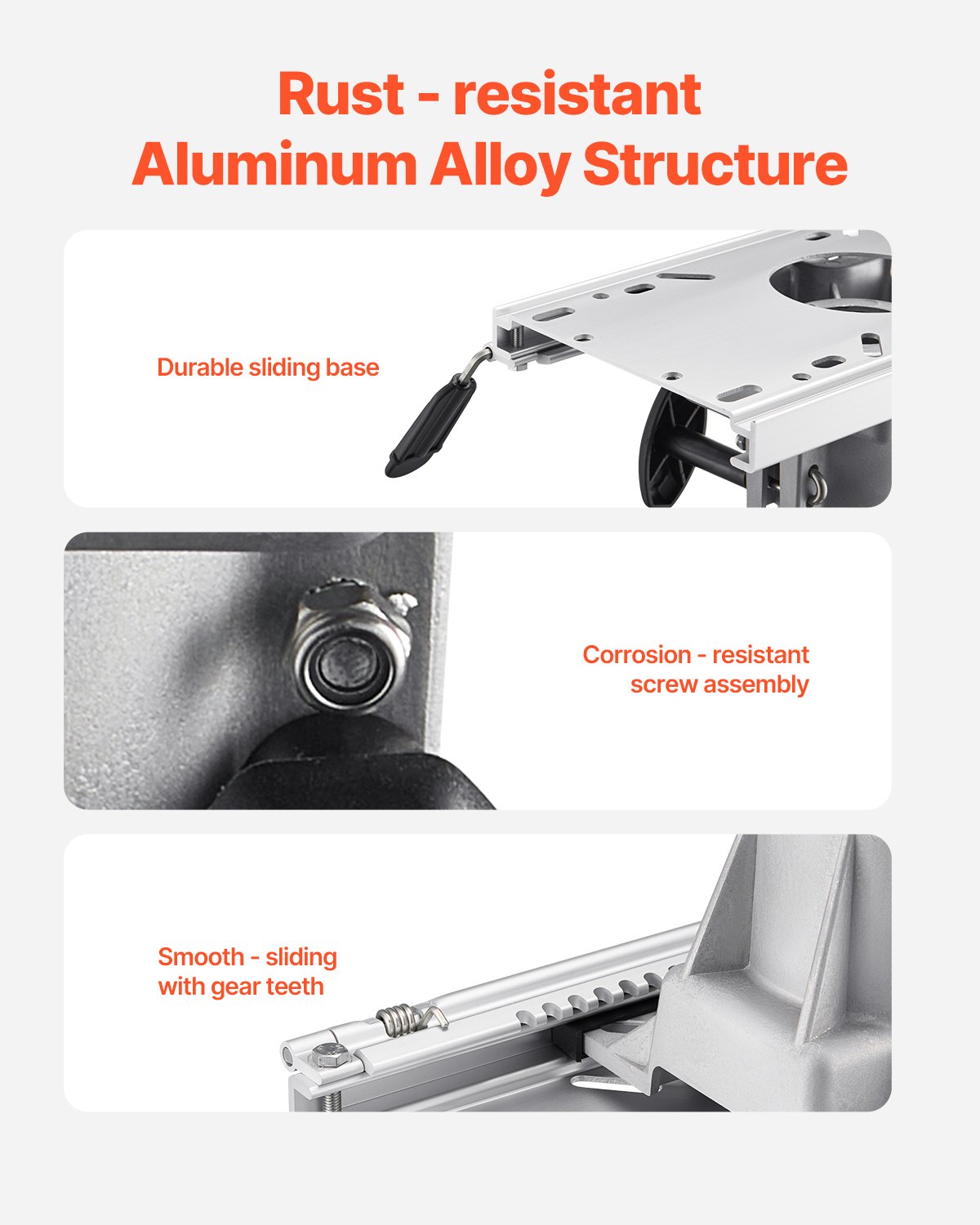 Rust - resistant
Aluminum Alloy Structure

Durable sliding base

Corrosion - resistant
screw assembly

Smooth - sliding
with gear teeth