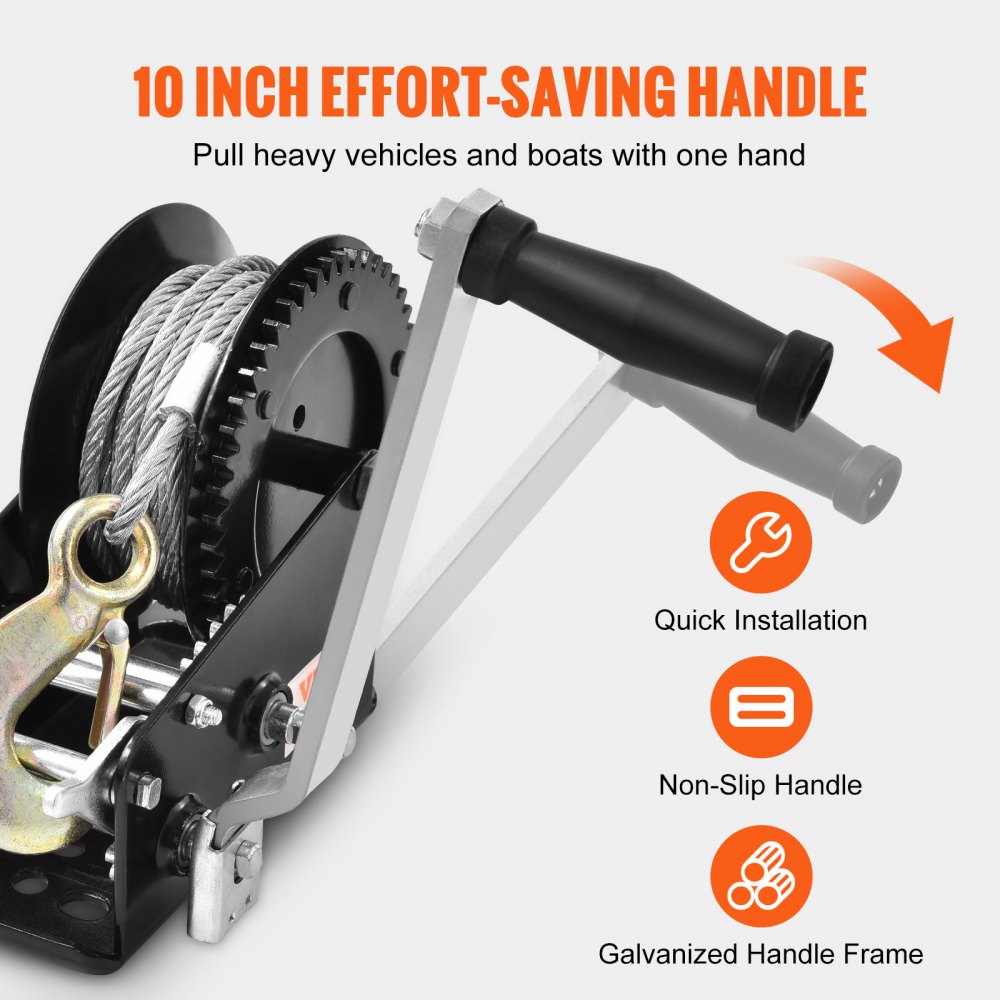 10 INCH EFFORT-SAVING HANDLE

Pull heavy vehicles and boats with one hand

Quick Installation

Non-Slip Handle

Galvanized Handle Frame