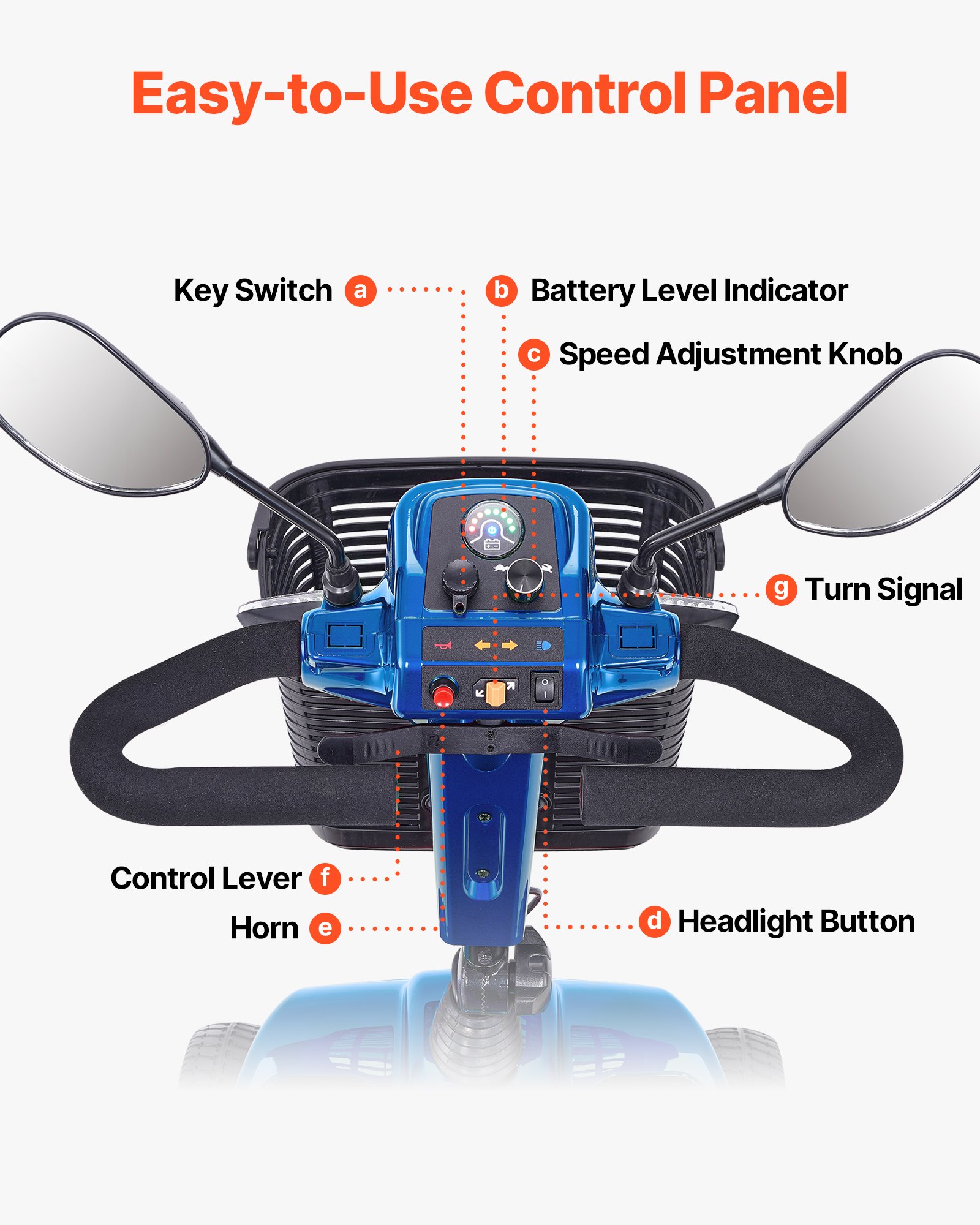 Easy-to-Use Control Panel

Key Switch a

b Battery Level Indicator

c Speed Adjustment Knob

g Turn Signal

Control Lever f

Horn e

d Headlight Button