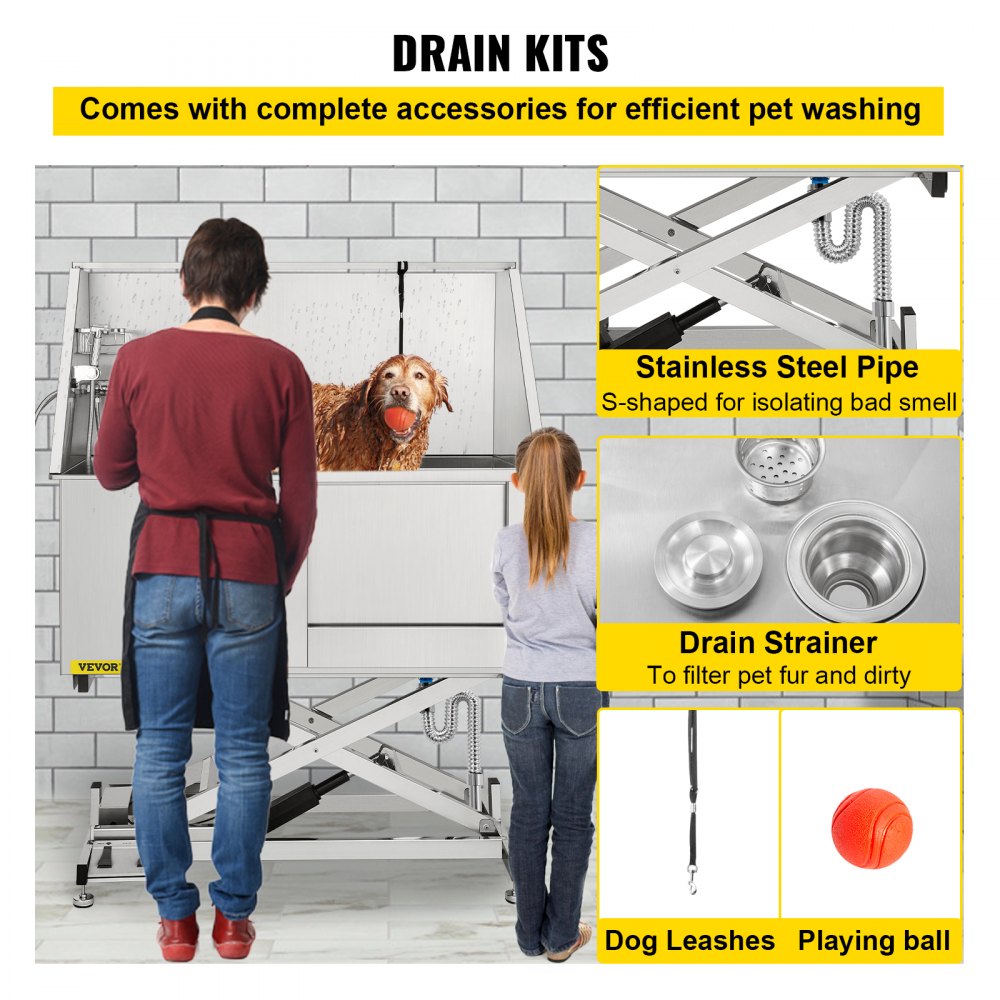 DRAIN KITS

Comes with complete accessories for efficient pet washing

VEVOR

Stainless Steel Pipe
S-shaped for isolating bad smell

Drain Strainer
To filter pet fur and dirty

Dog Leashes

Playing ball