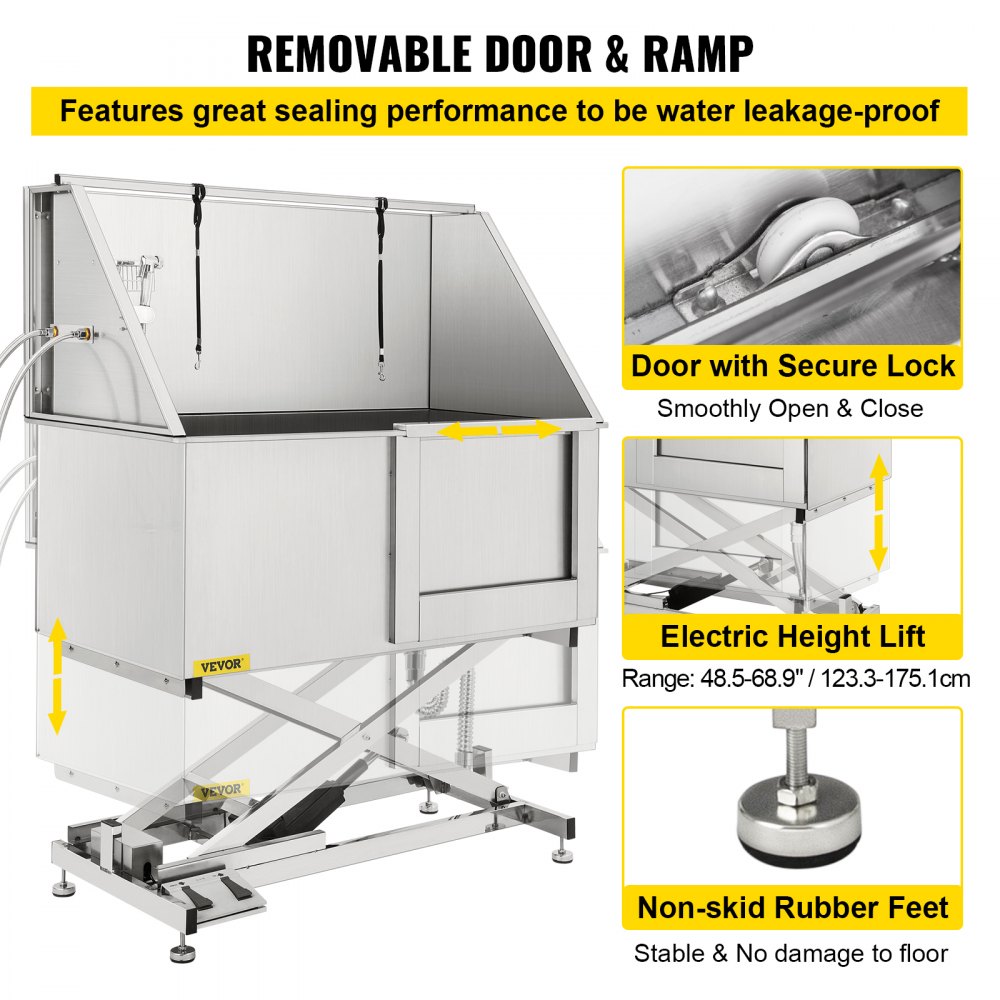 REMOVABLE DOOR & RAMP

Features great sealing performance to be water leakage-proof

VEVOR

VEVOR

Door with Secure Lock

Smoothly Open & Close

Electric Height Lift

Range: 48.5-68.9" / 123.3-175.1cm

Non-skid Rubber Feet

Stable & No damage to floor