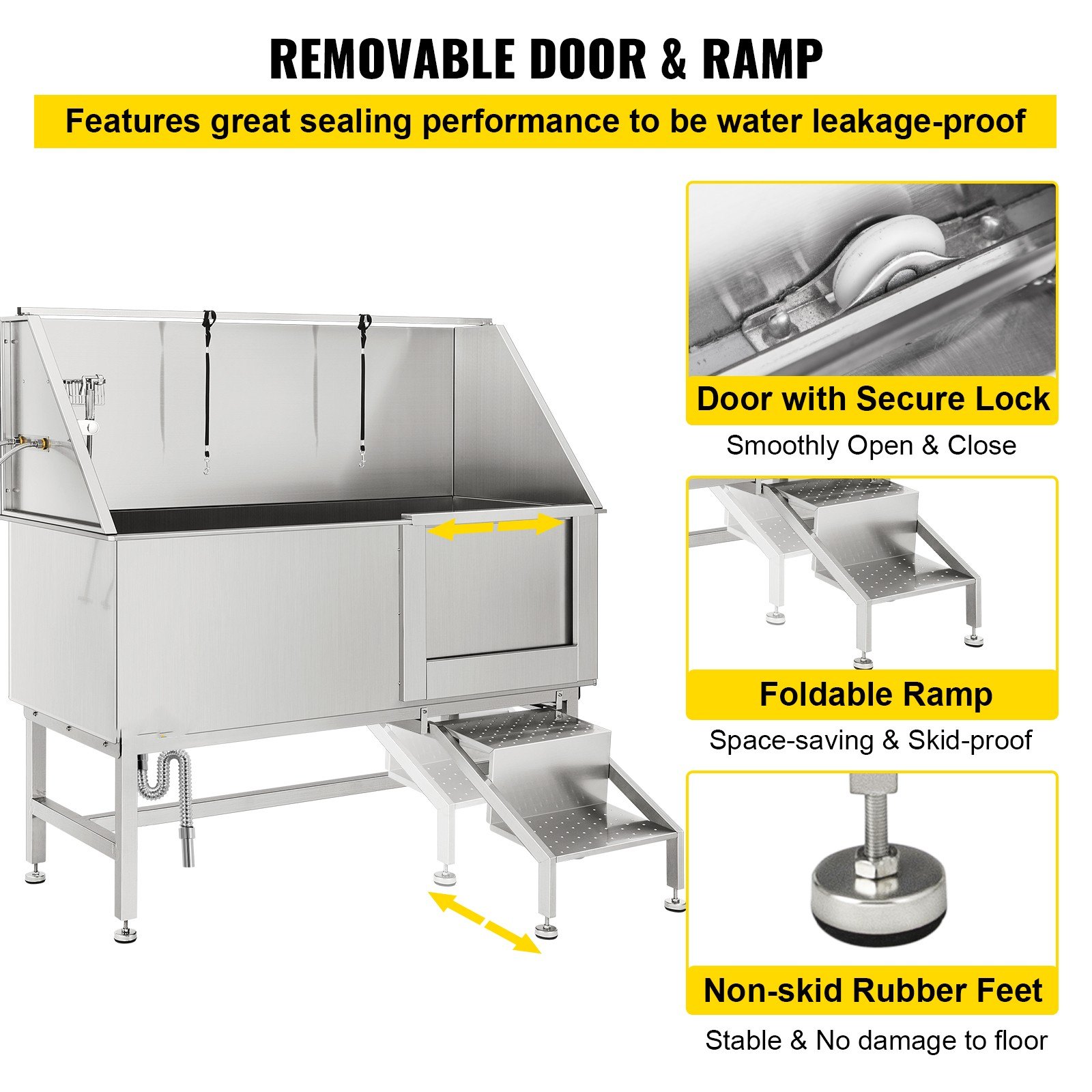 REMOVABLE DOOR & RAMP

Features great sealing performance to be water leakage-proof

Door with Secure Lock

Smoothly Open & Close

Foldable Ramp

Space-saving & Skid-proof

Non-skid Rubber Feet

Stable & No damage to floor