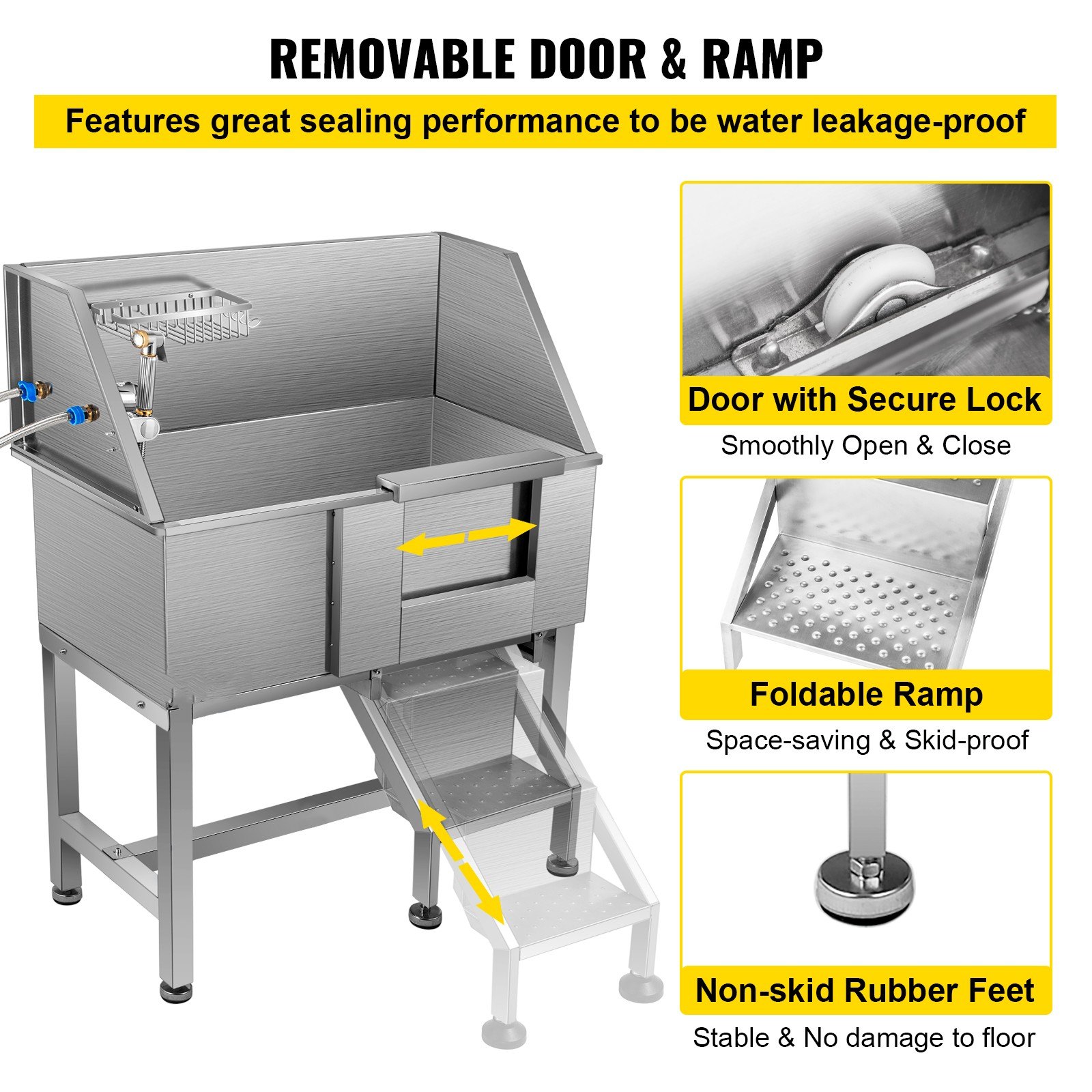 REMOVABLE DOOR & RAMP

Features great sealing performance to be water leakage-proof

Door with Secure Lock

Smoothly Open & Close

Foldable Ramp

Space-saving & Skid-proof

Non-skid Rubber Feet

Stable & No damage to floor