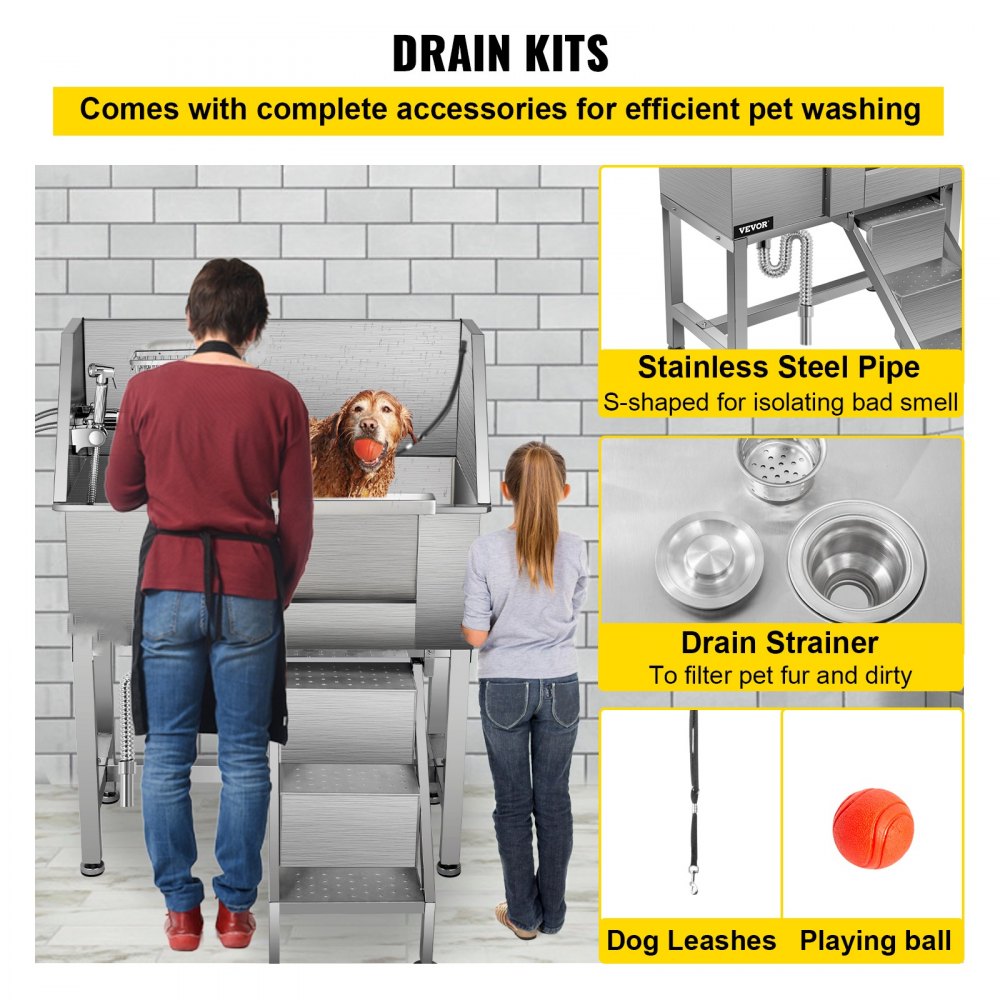 DRAIN KITS

Comes with complete accessories for efficient pet washing

VEVOR

Stainless Steel Pipe
S-shaped for isolating bad smell

Drain Strainer
To filter pet fur and dirty

Dog Leashes

Playing ball