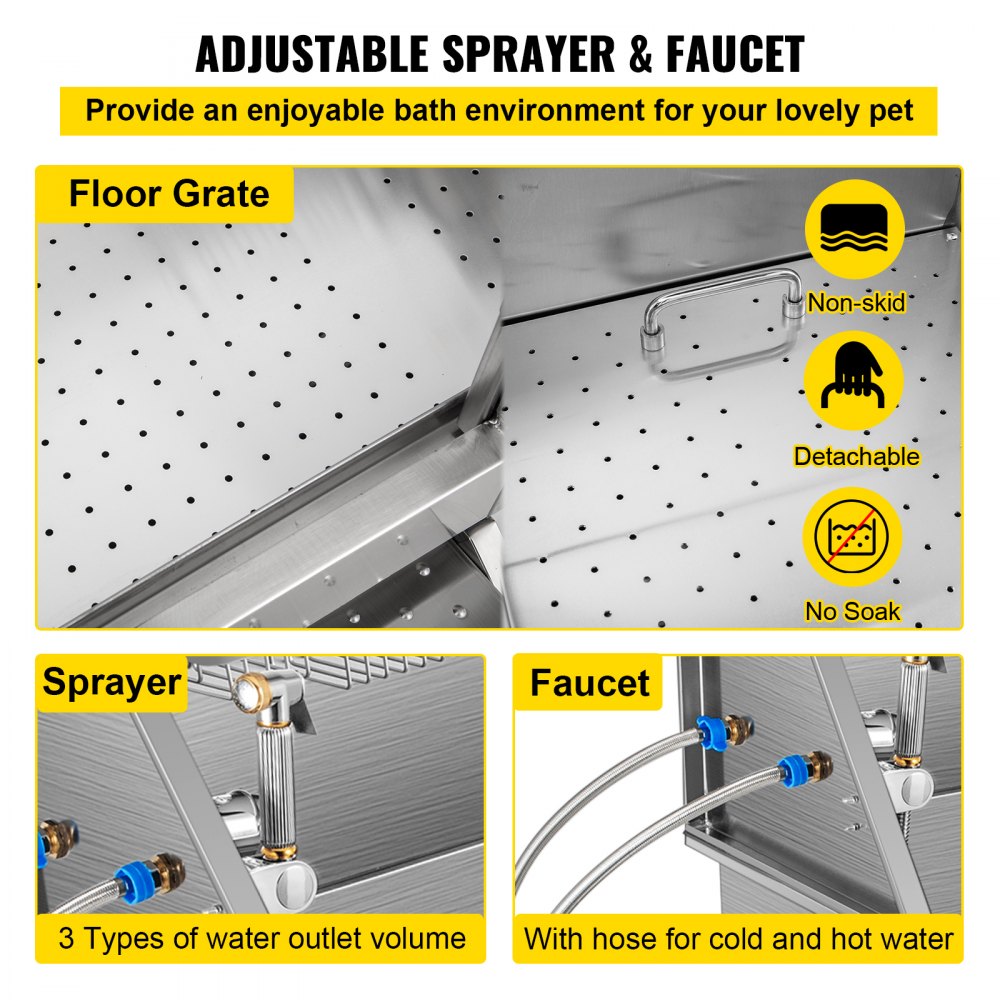 ADJUSTABLE SPRAYER & FAUCET

Provide an enjoyable bath environment for your lovely pet

Floor Grate

Non-skid

Detachable

No Soak

Sprayer

3 Types of water outlet volume

Faucet

With hose for cold and hot water