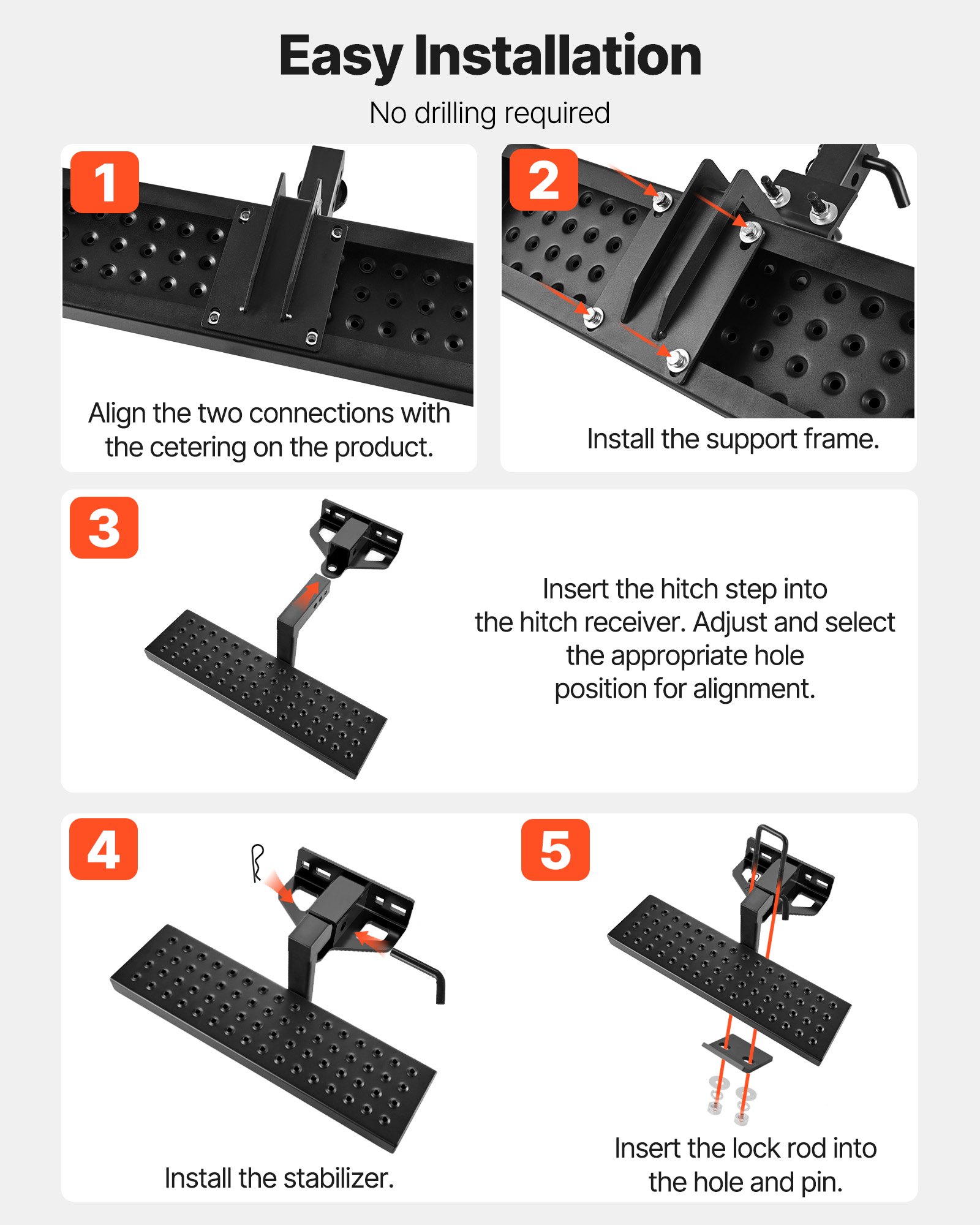 Easy Installation

No drilling required

1

Align the two connections with the cetering on the product.

2

Install the support frame.

3

Insert the hitch step into the hitch receiver. Adjust and select the appropriate hole position for alignment.

4

Install the stabilizer.

5

Insert the lock rod into the hole and pin.