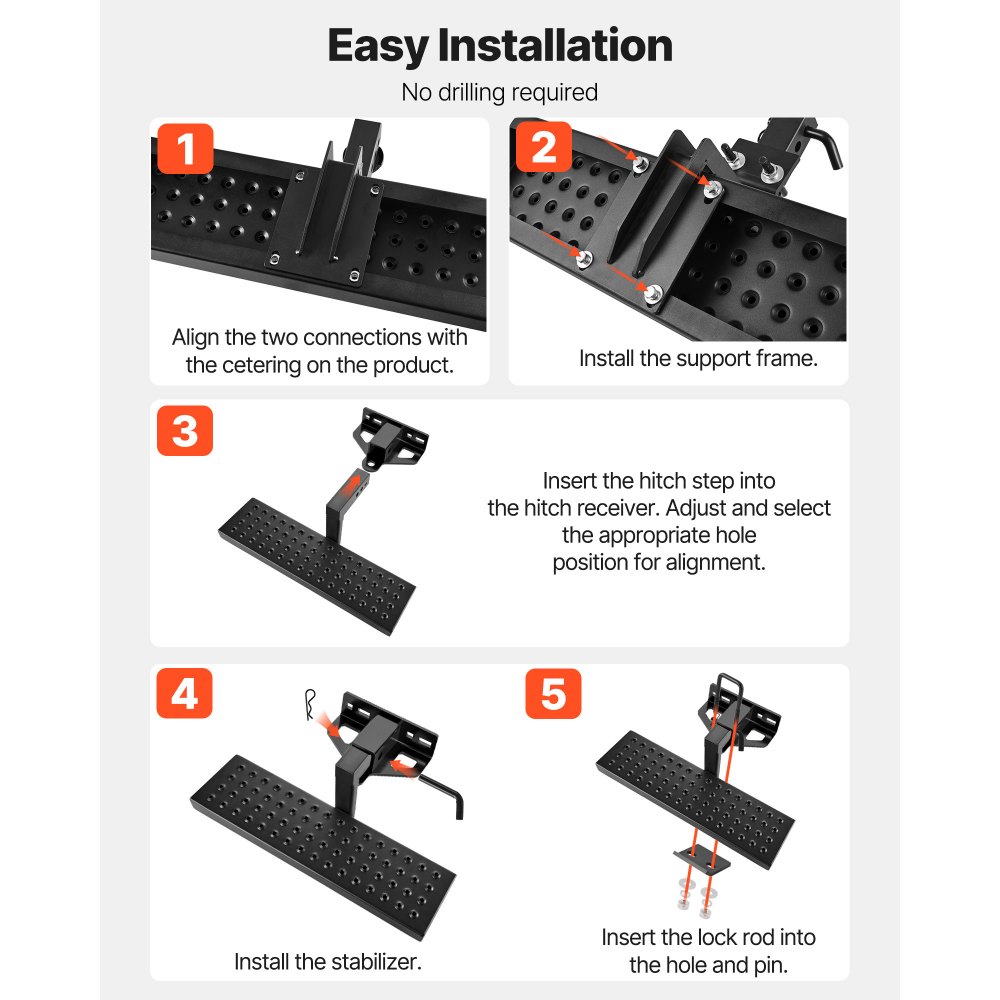 Easy Installation

No drilling required

1

Align the two connections with the cetering on the product.

2

Install the support frame.

3

Insert the hitch step into the hitch receiver. Adjust and select the appropriate hole position for alignment.

4

Install the stabilizer.

5

Insert the lock rod into the hole and pin.