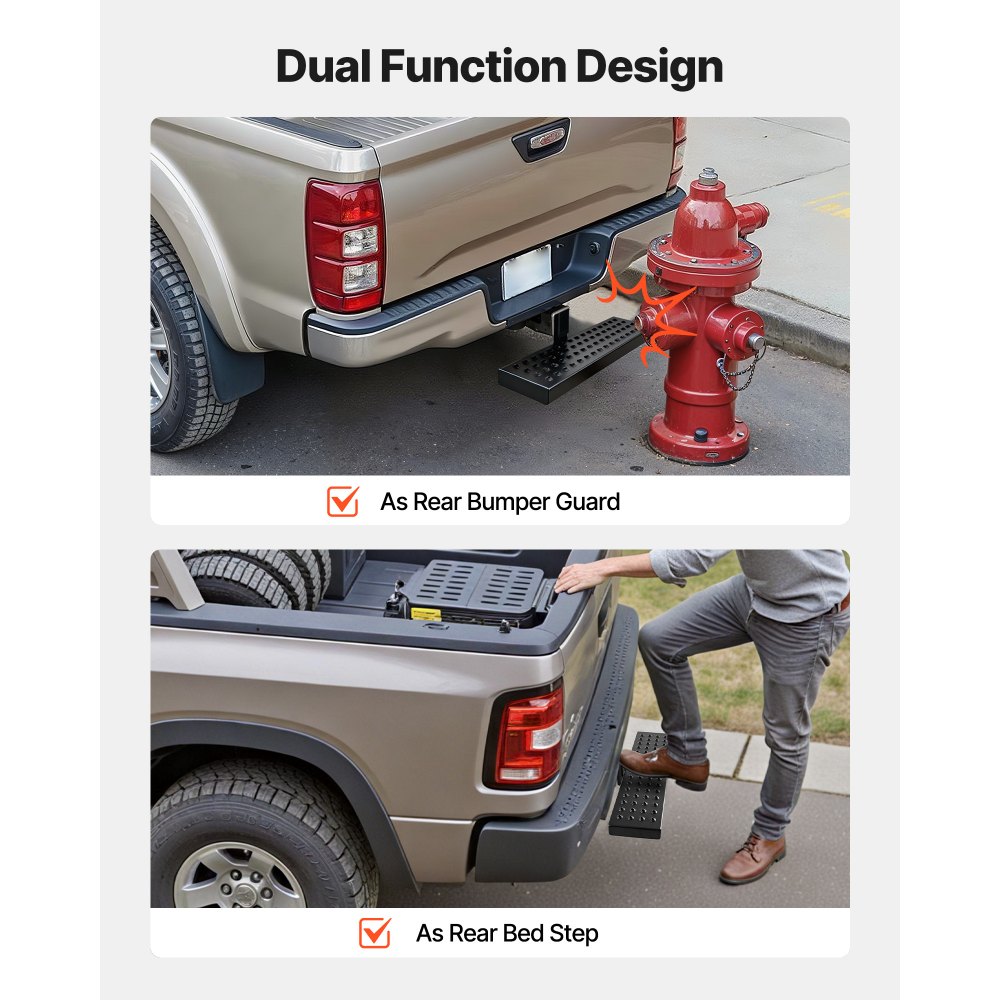 Dual Function Design

As Rear Bumper Guard

As Rear Bed Step