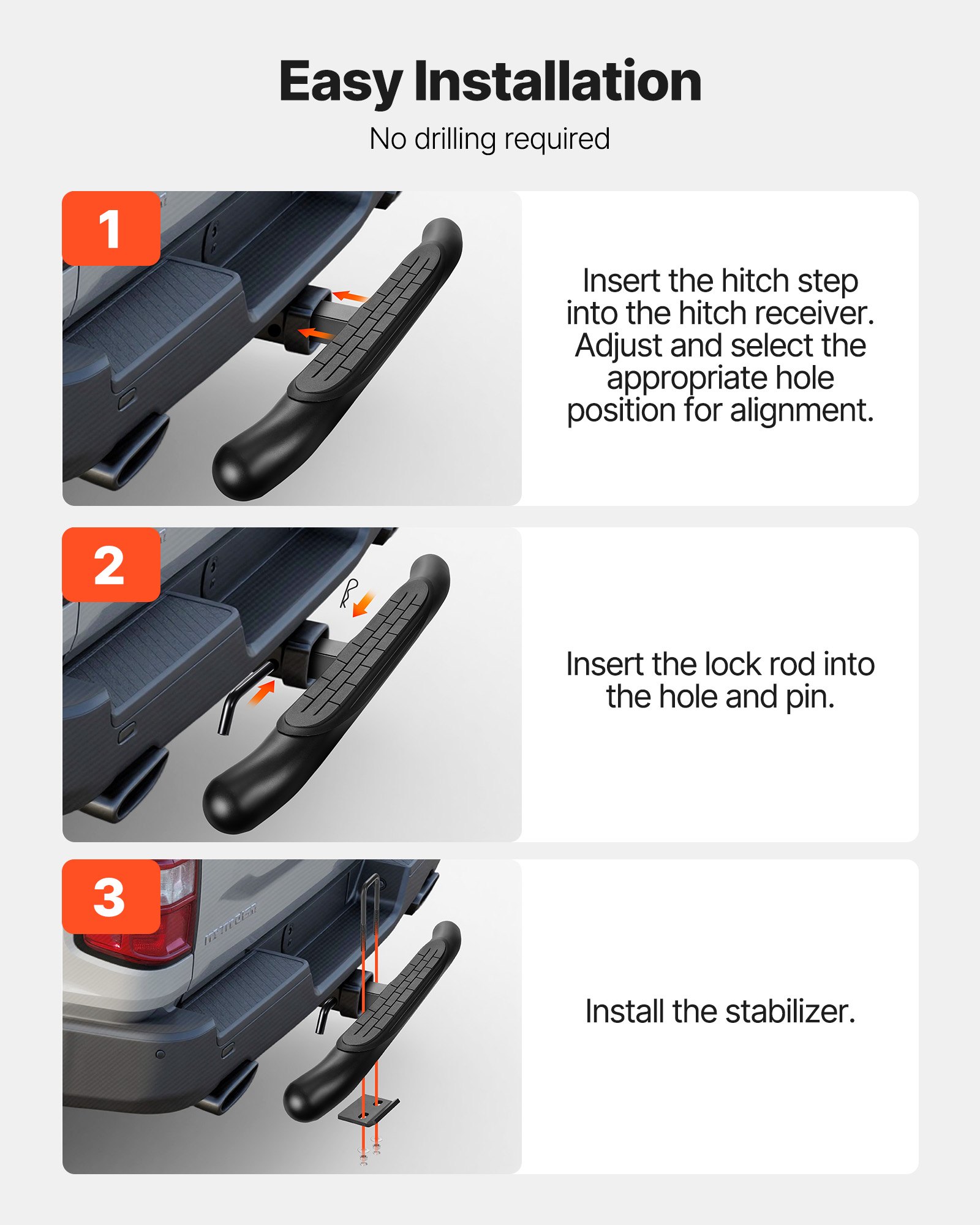 Easy Installation
No drilling required

1

Insert the hitch step into the hitch receiver. Adjust and select the appropriate hole position for alignment.

2

Insert the lock rod into the hole and pin.

3

Install the stabilizer.