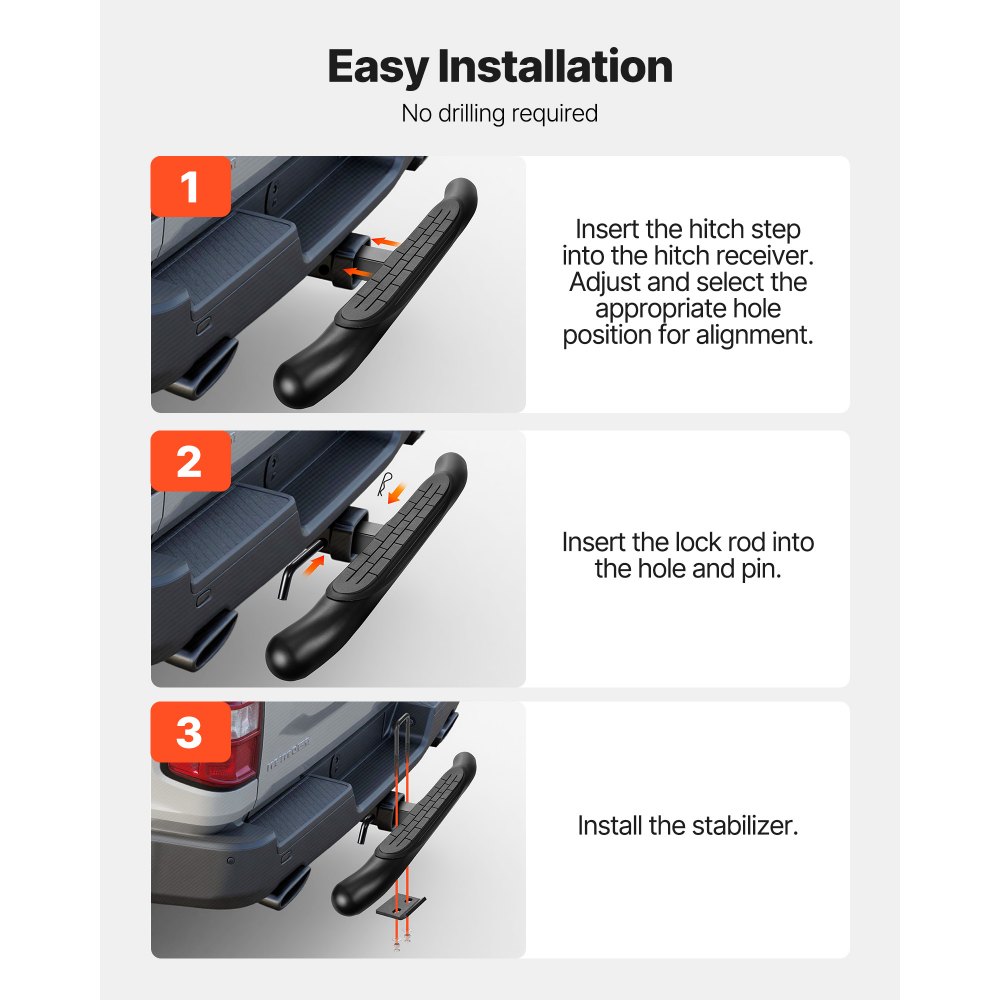 Easy Installation
No drilling required

1

Insert the hitch step into the hitch receiver. Adjust and select the appropriate hole position for alignment.

2

Insert the lock rod into the hole and pin.

3

Install the stabilizer.