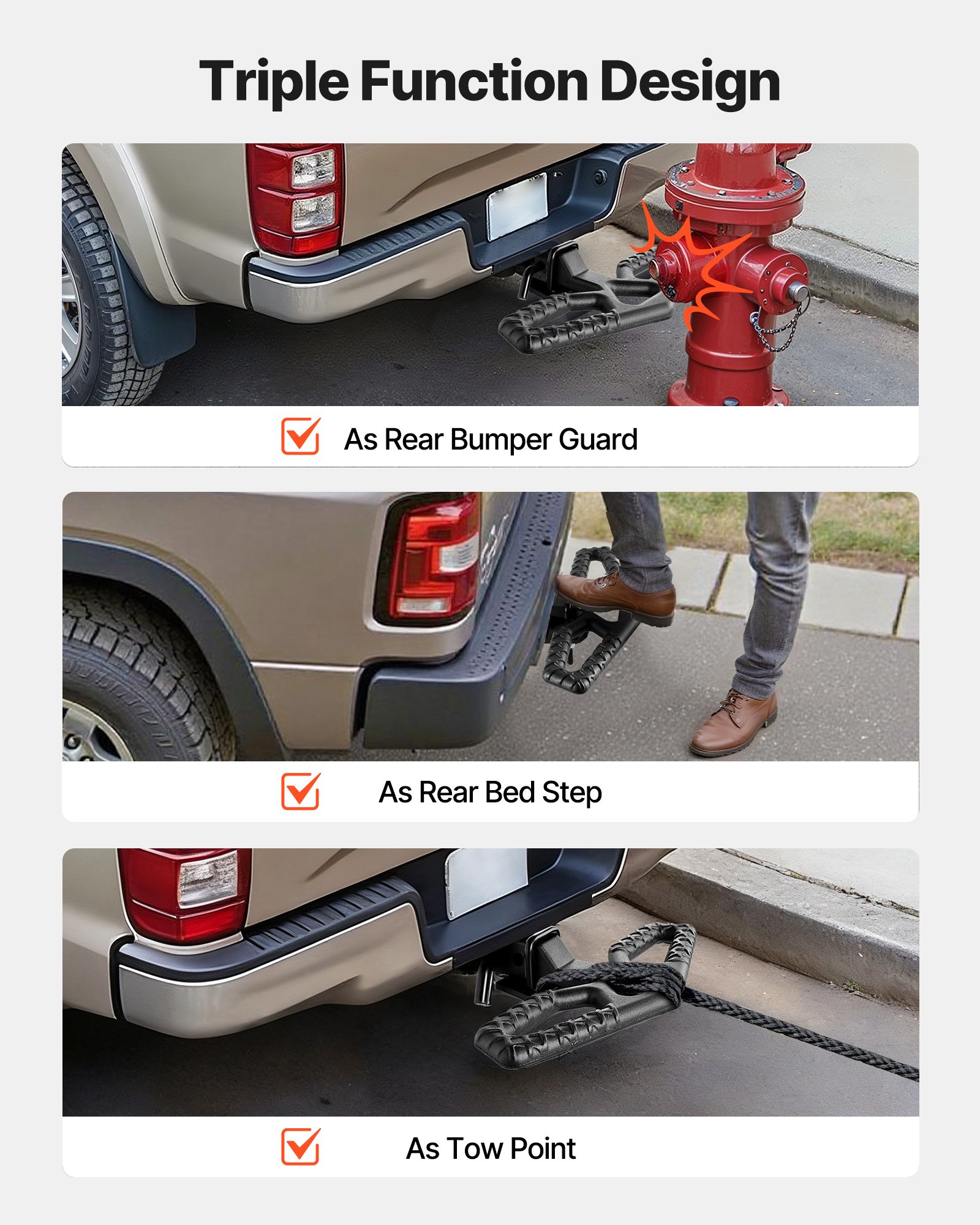 Triple Function Design

As Rear Bumper Guard

As Rear Bed Step

As Tow Point