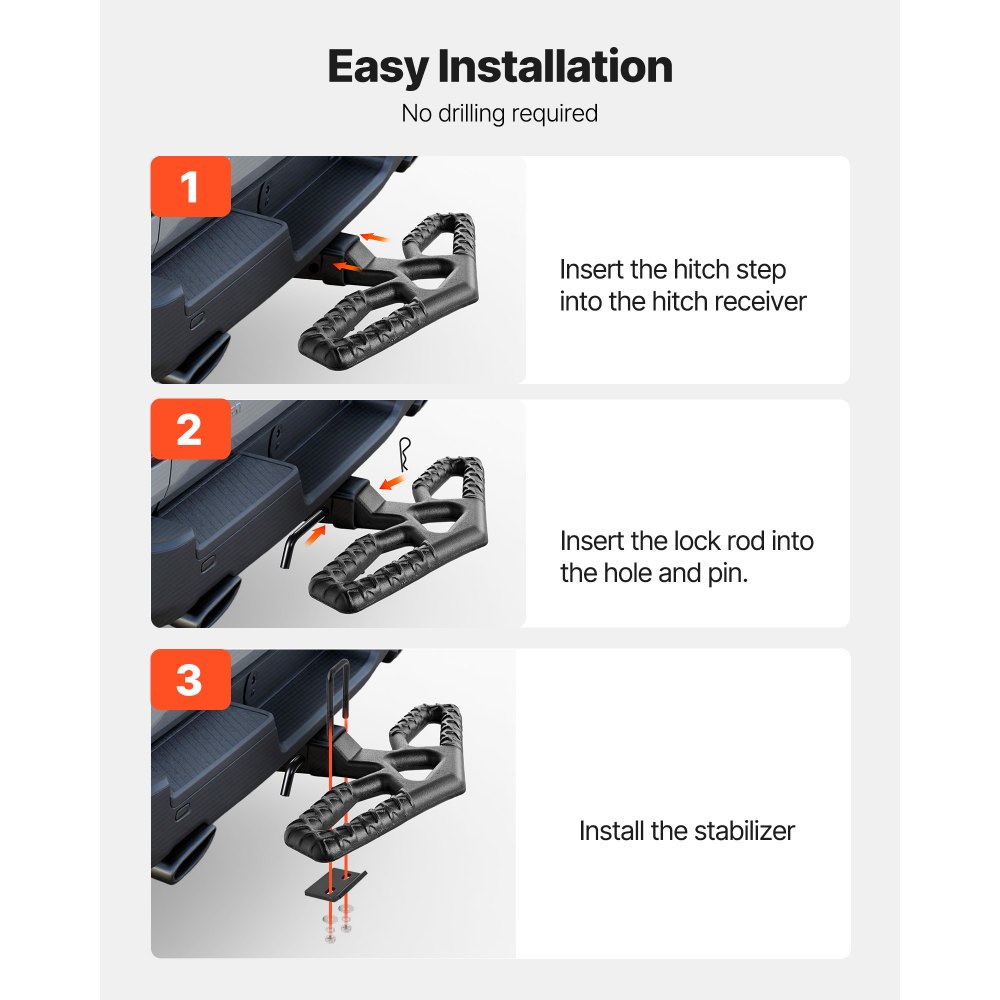 Easy Installation
No drilling required

1
Insert the hitch step into the hitch receiver

2
Insert the lock rod into the hole and pin.

3
Install the stabilizer