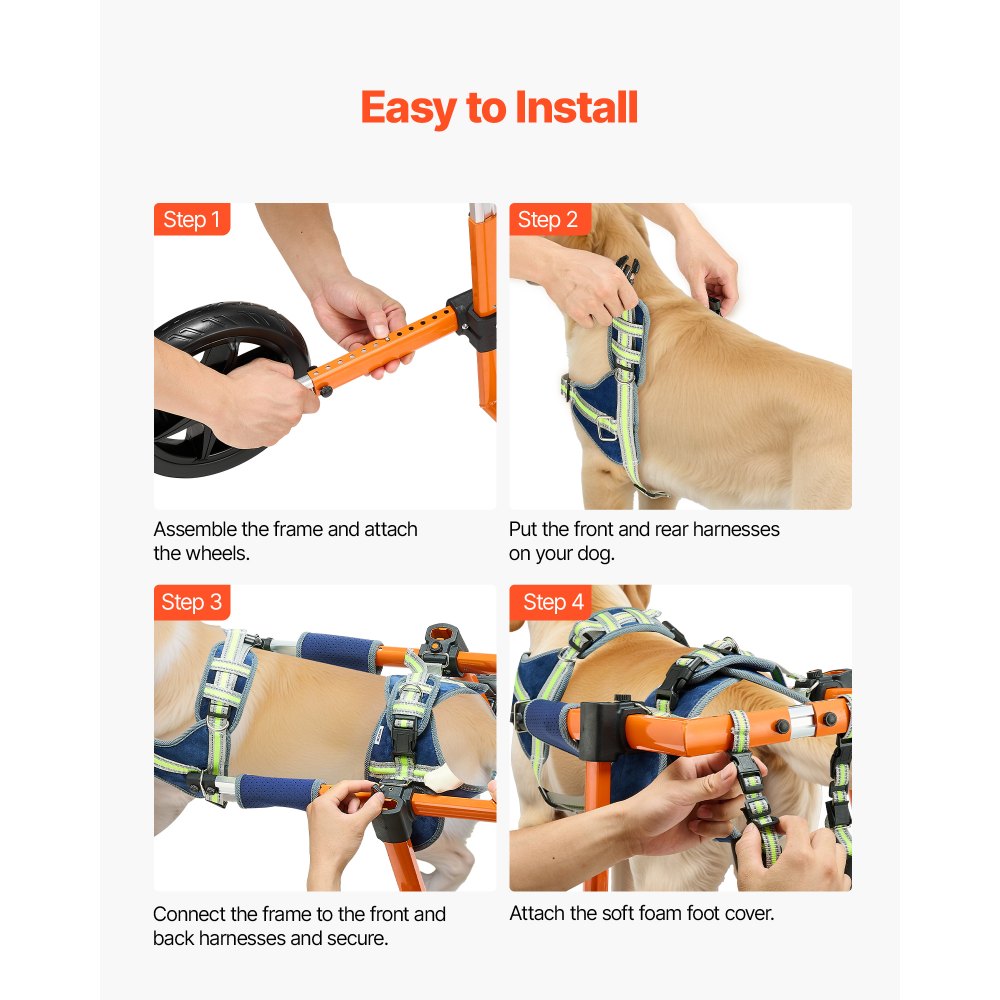 Easy to Install

Step 1

Assemble the frame and attach the wheels.

Step 2

Put the front and rear harnesses on your dog.

Step 3

Connect the frame to the front and back harnesses and secure.

Step 4

Attach the soft foam foot cover.