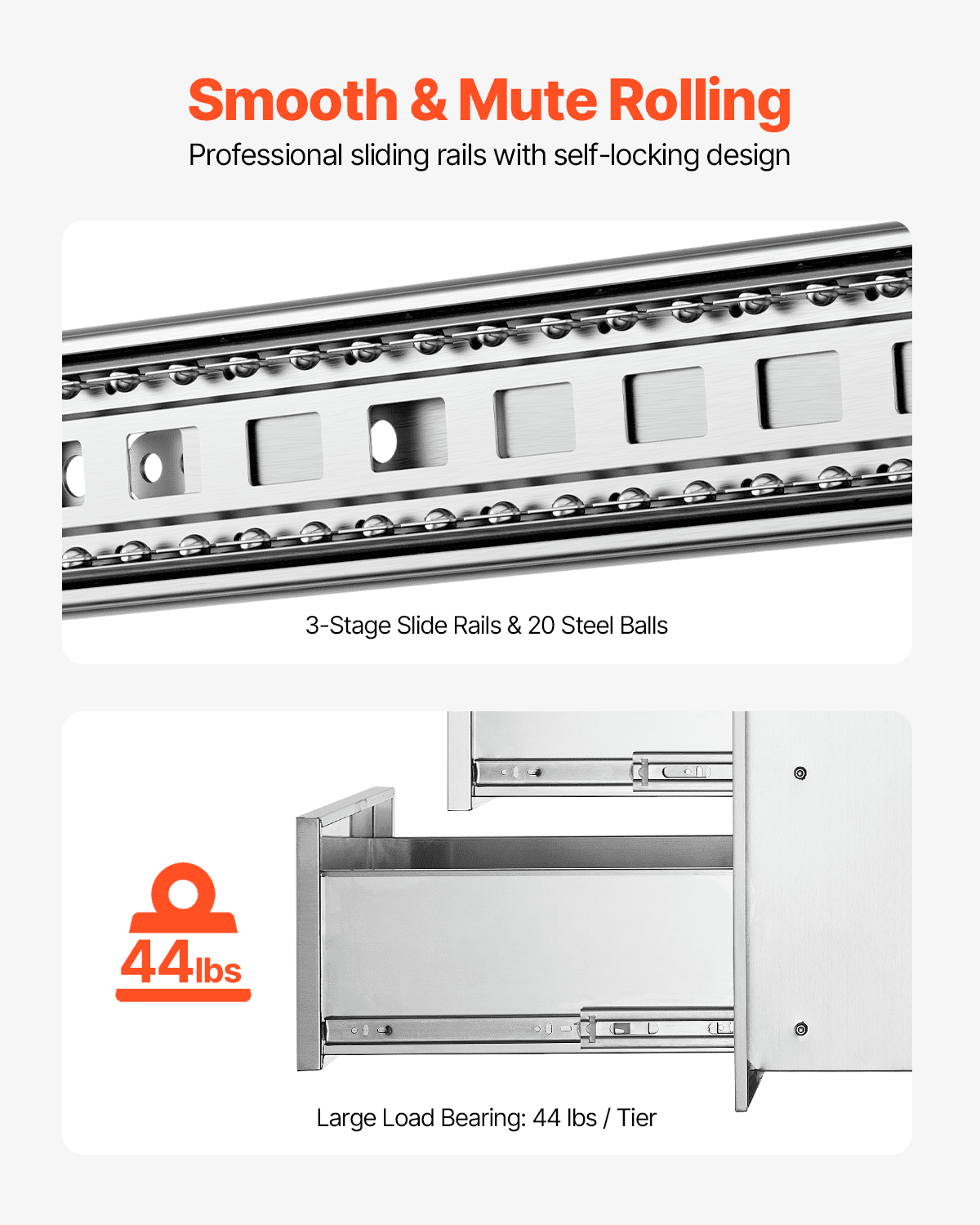 Smooth & Mute Rolling

Professional sliding rails with self-locking design

3-Stage Slide Rails & 20 Steel Balls

44lbs

Large Load Bearing: 44 lbs / Tier