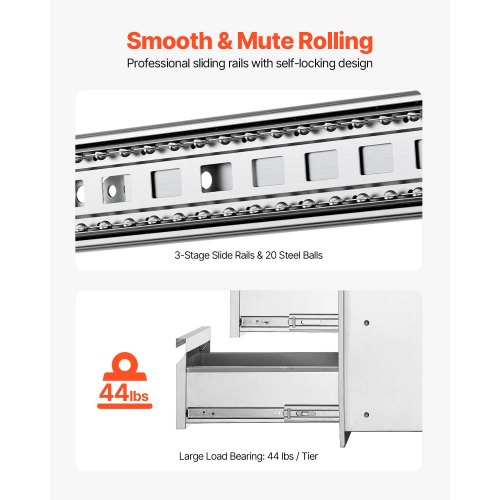 Smooth & Mute Rolling
Professional sliding rails with self-locking design

3-Stage Slide Rails & 20 Steel Balls

44lbs

Large Load Bearing: 44 lbs / Tier