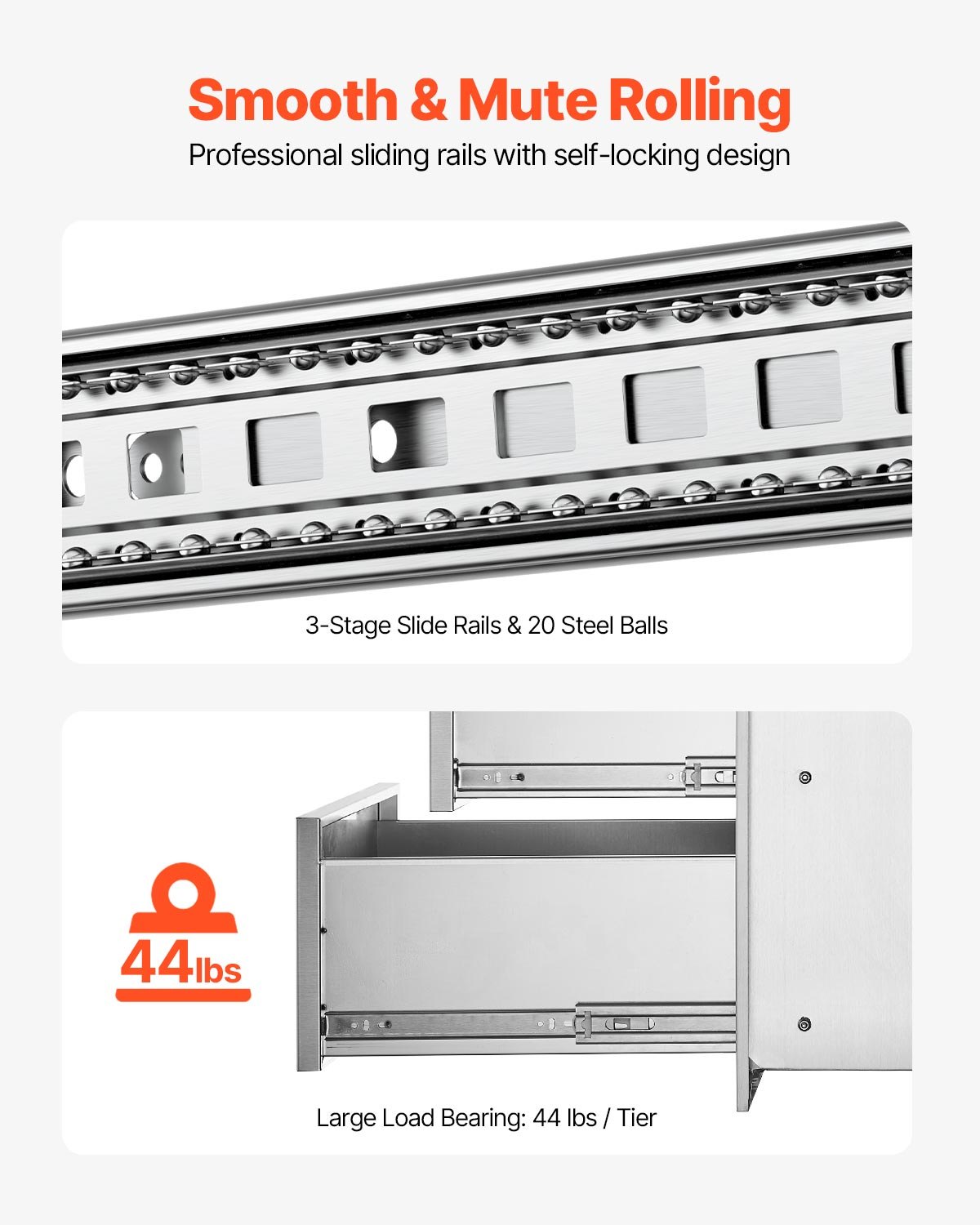 Smooth & Mute Rolling

Professional sliding rails with self-locking design

3-Stage Slide Rails & 20 Steel Balls

44lbs

Large Load Bearing: 44 lbs / Tier