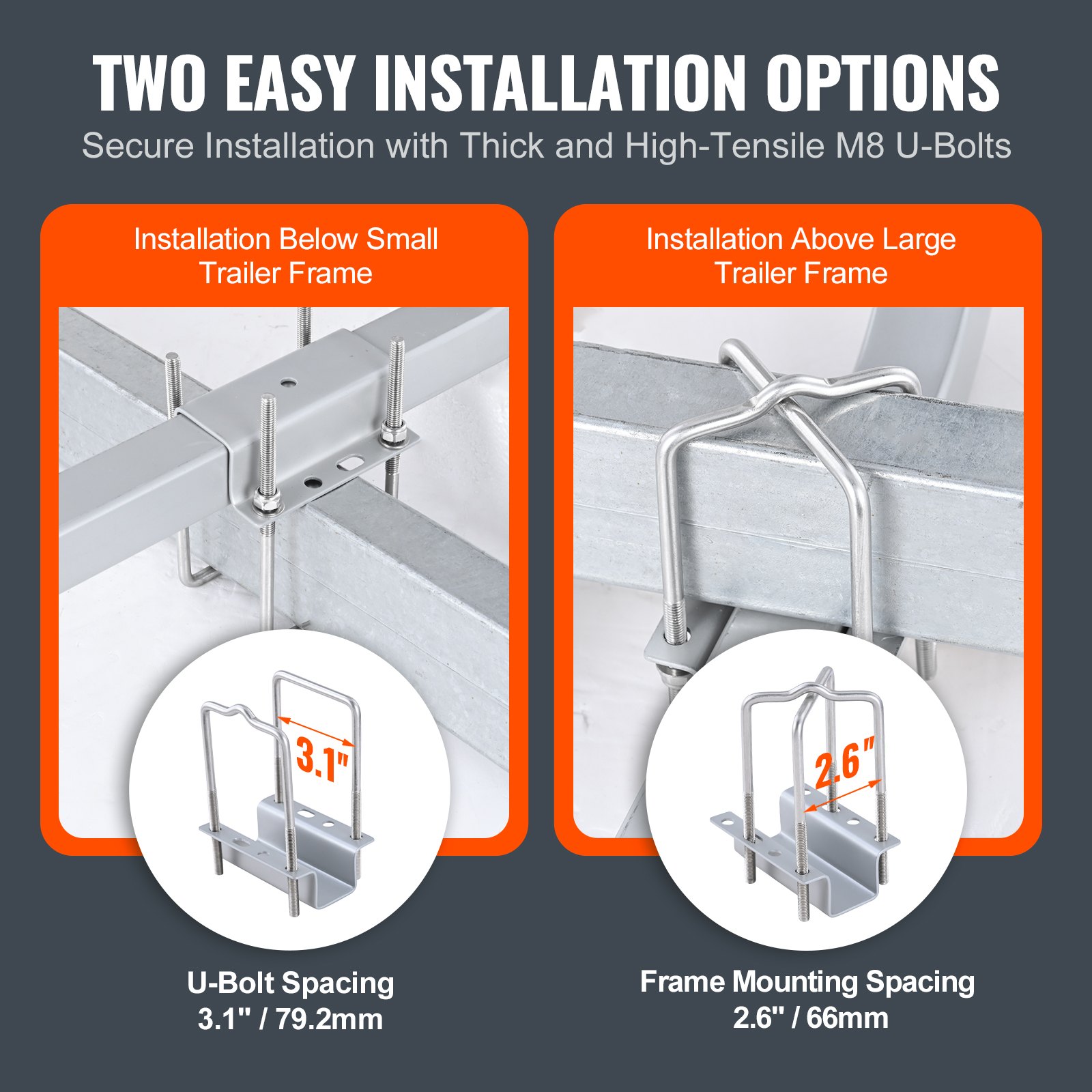 TWO EASY INSTALLATION OPTIONS

Secure Installation with Thick and High-Tensile M8 U-Bolts

Installation Below Small Trailer Frame

3.1"

U-Bolt Spacing
3.1" / 79.2mm

Installation Above Large Trailer Frame

2.6"

Frame Mounting Spacing
2.6" / 66mm