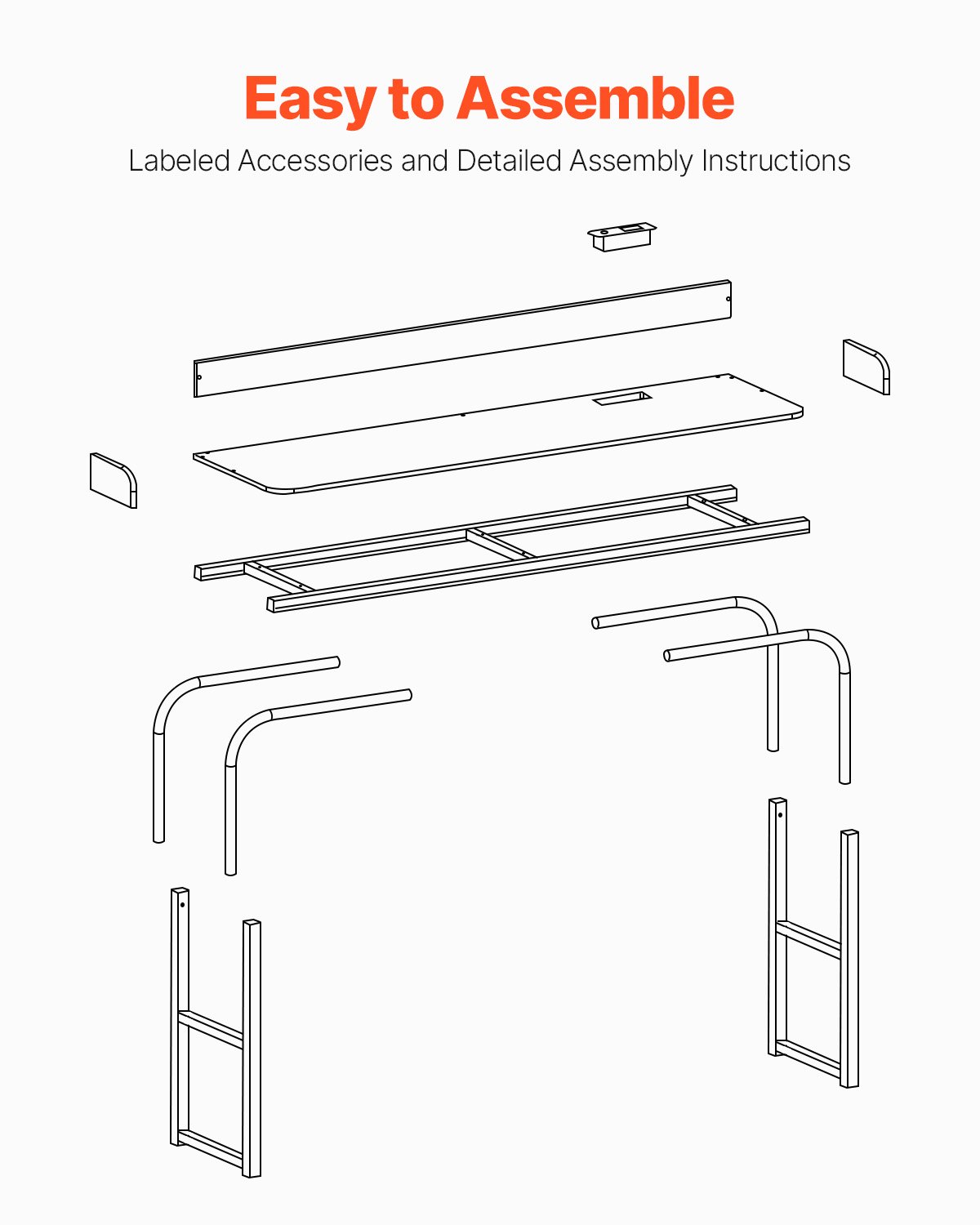 Easy to Assemble

Labeled Accessories and Detailed Assembly Instructions