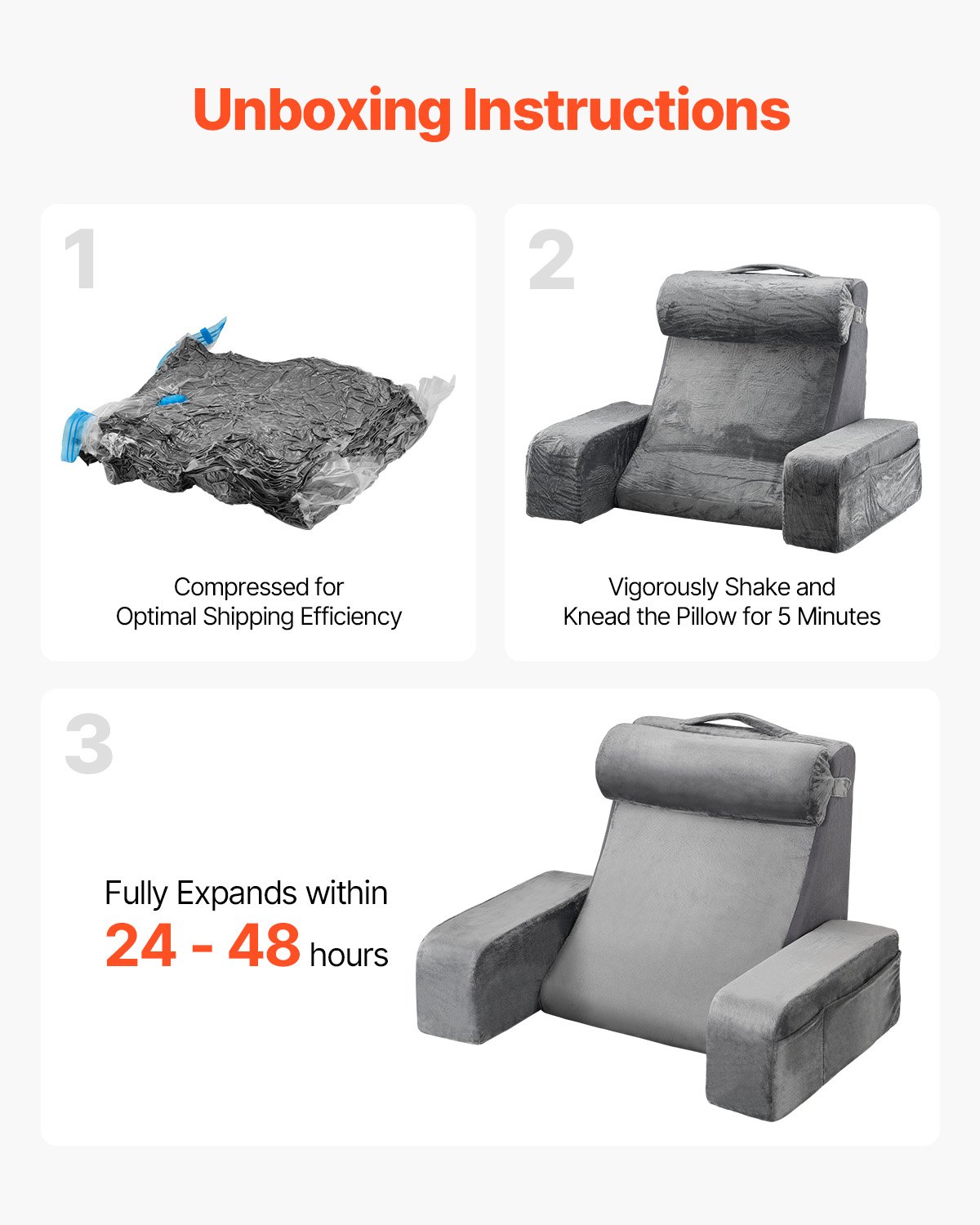 Unboxing Instructions

1

Compressed for Optimal Shipping Efficiency

2

Vigorously Shake and Knead the Pillow for 5 Minutes

3

Fully Expands within
24 - 48 hours