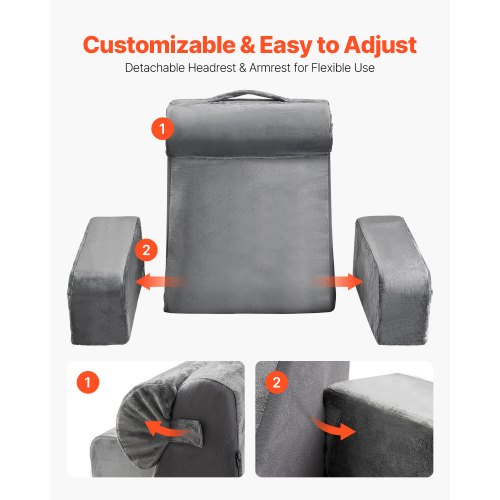 Customizable & Easy to Adjust
Detachable Headrest & Armrest for Flexible Use

1

2

1

2