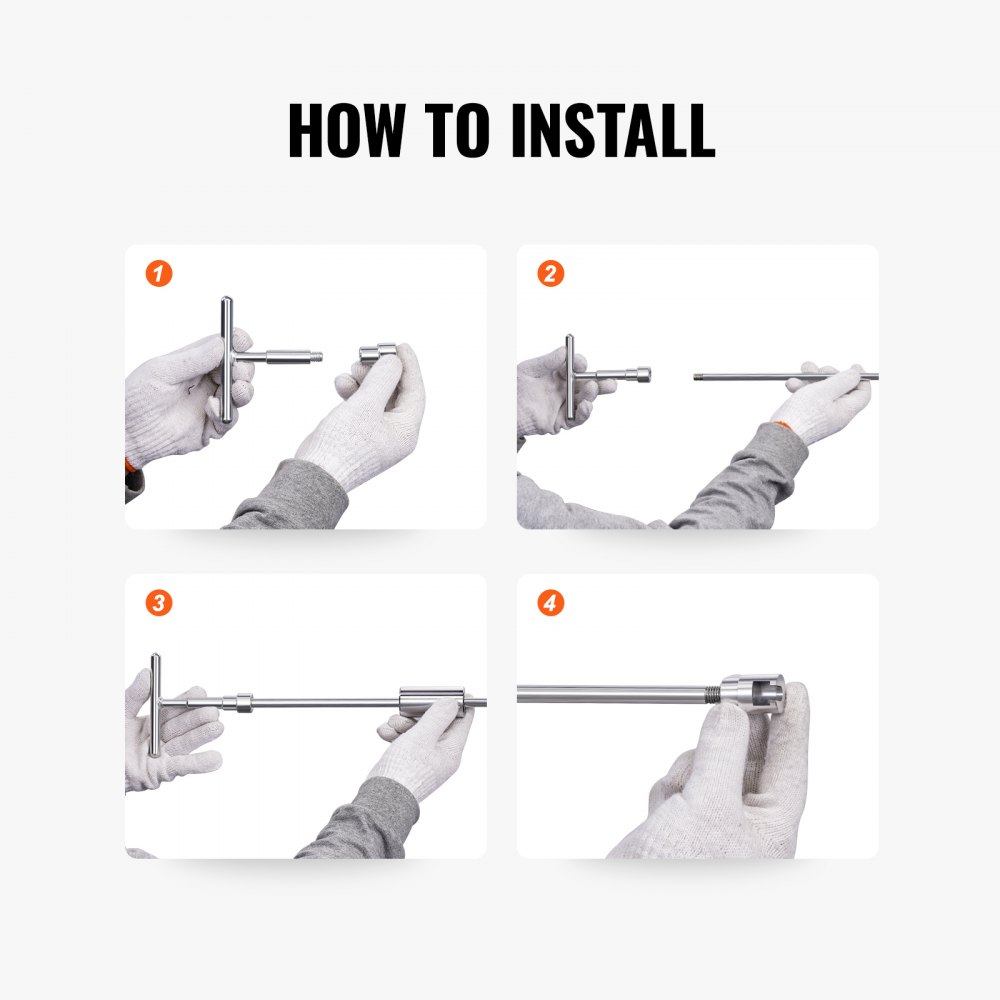 HOW TO INSTALL

1

2

3

4