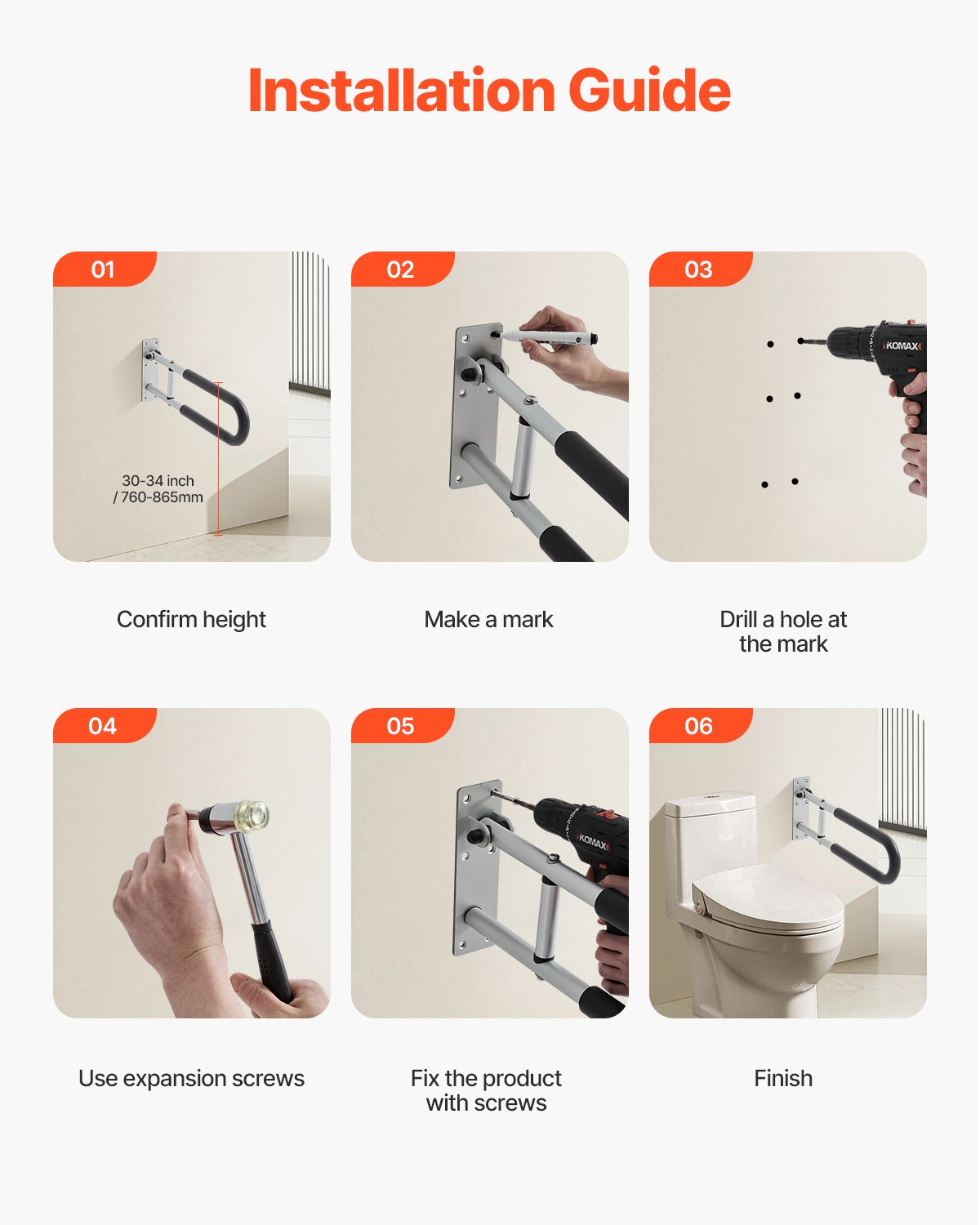 Installation Guide

01

30-34 inch / 760-865mm

Confirm height

02

Make a mark

03

KOMAX

Drill a hole at the mark

04

Use expansion screws

05

KOMAX

Fix the product with screws

06

Finish