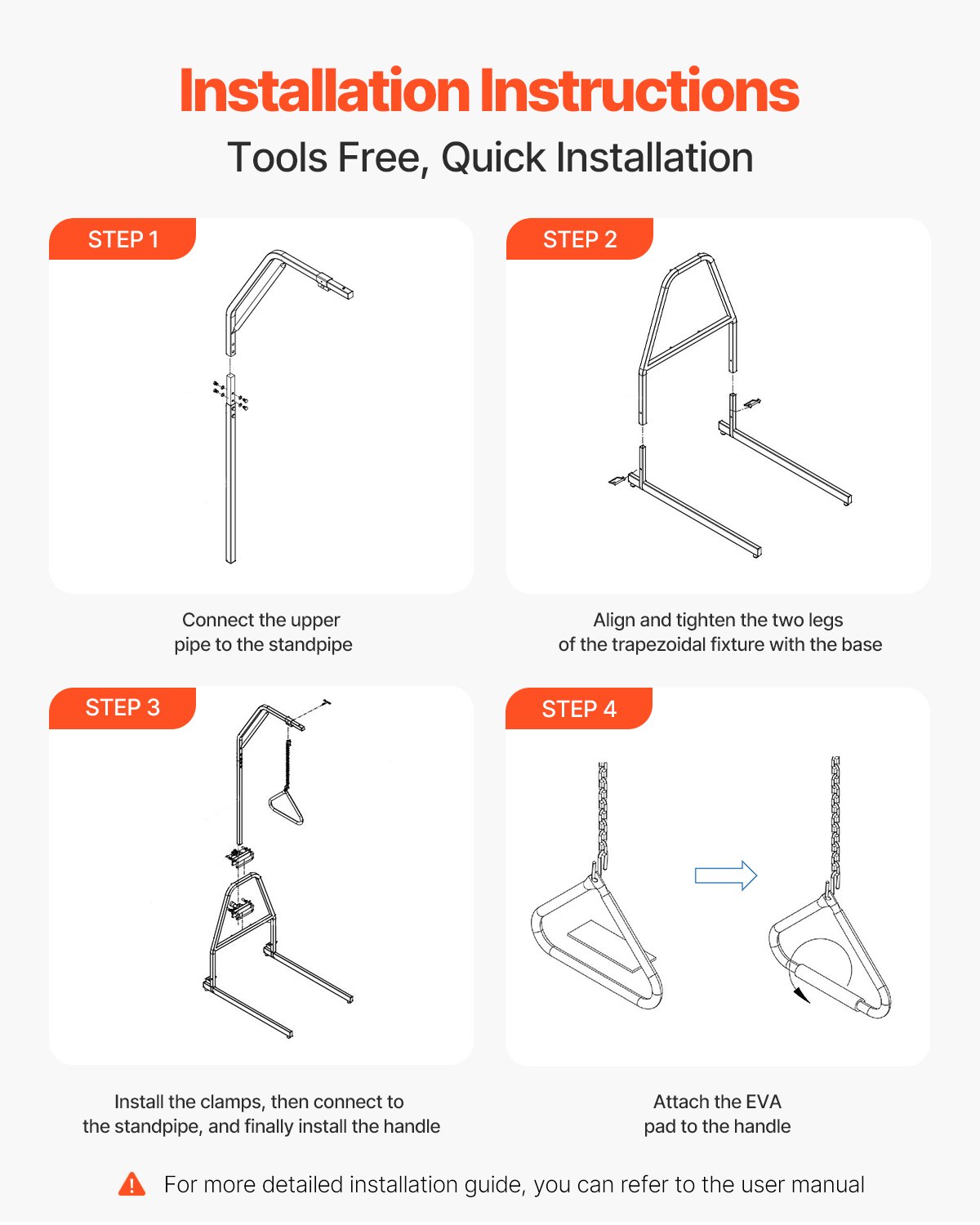 Installation Instructions

Tools Free, Quick Installation

STEP 1

Connect the upper pipe to the standpipe

STEP 2

Align and tighten the two legs of the trapezoidal fixture with the base

STEP 3

Install the clamps, then connect to the standpipe, and finally install the handle

STEP 4

Attach the EVA pad to the handle

For more detailed installation guide, you can refer to the user manual