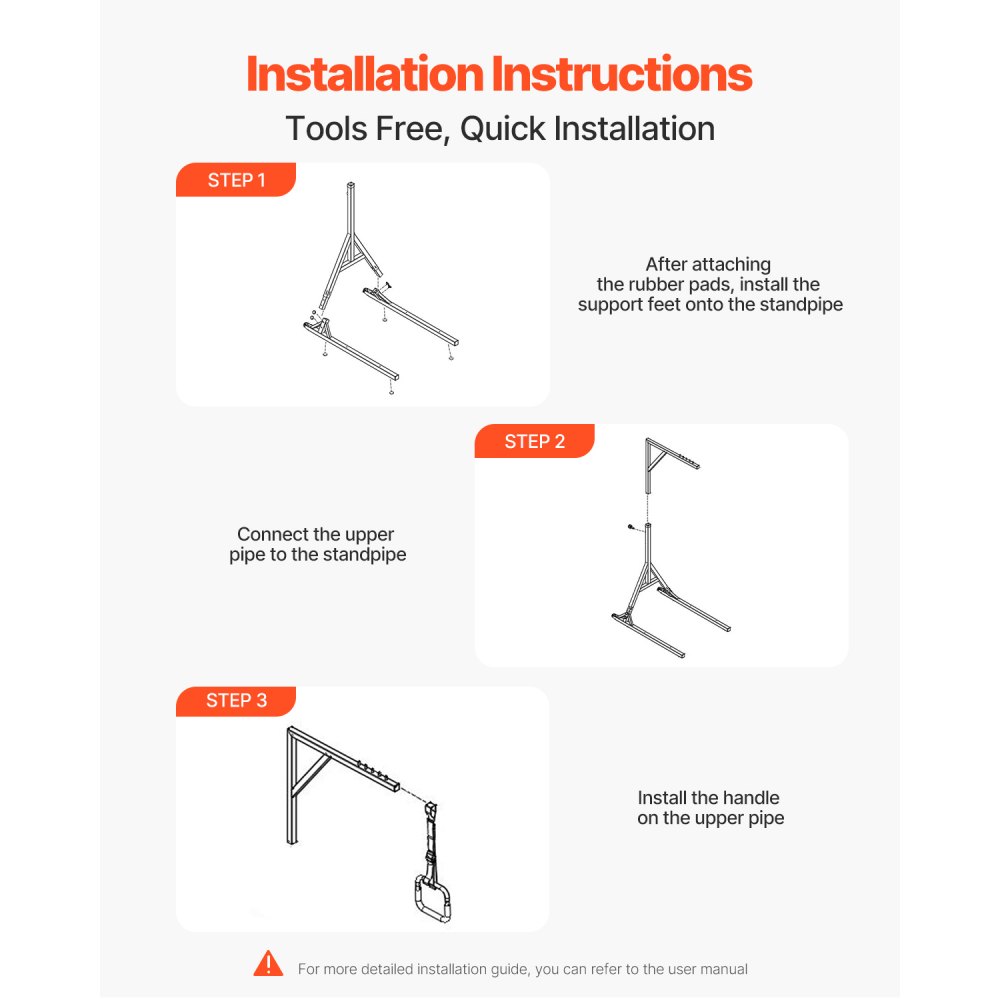 Installation Instructions

Tools Free, Quick Installation

STEP 1

After attaching the rubber pads, install the support feet onto the standpipe

STEP 2

Connect the upper pipe to the standpipe

STEP 3

Install the handle on the upper pipe

For more detailed installation guide, you can refer to the user manual