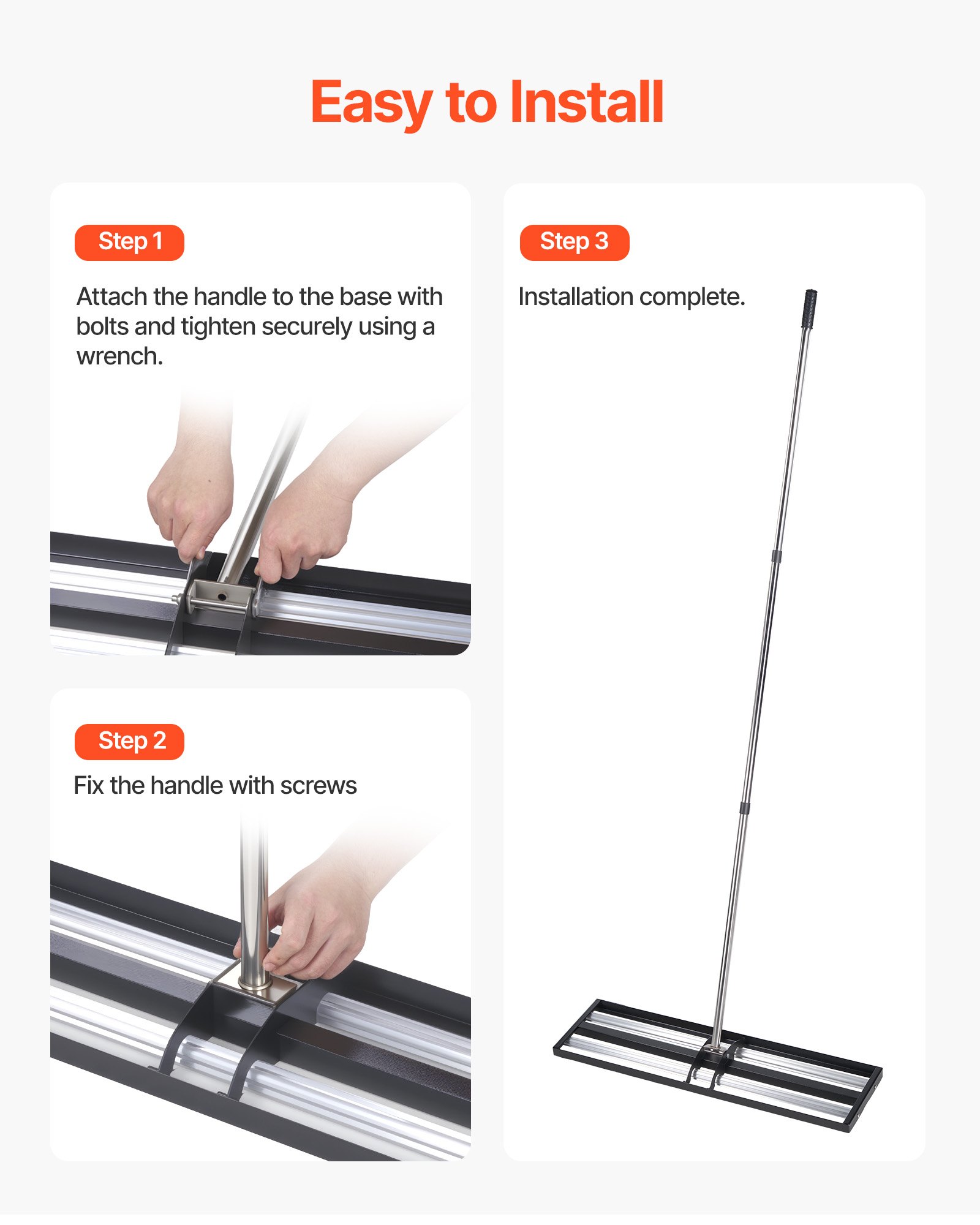 Easy to Install

Step 1

Attach the handle to the base with bolts and tighten securely using a wrench.

Step 2

Fix the handle with screws

Step 3

Installation complete.